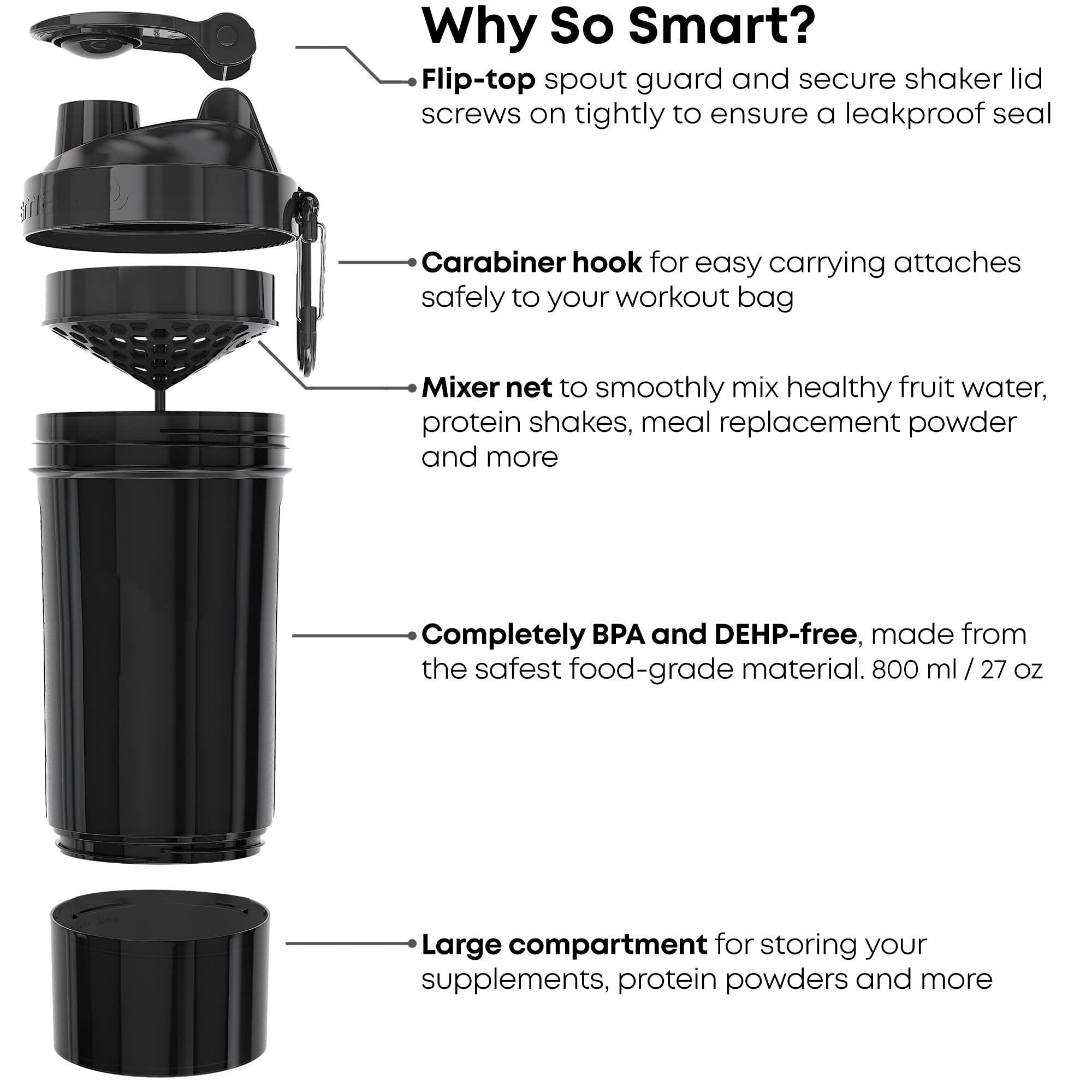 Why So Smart?

Flip-top spout guard and secure shaker lid screws on tightly to ensure a leakproof seal

Carabiner hook for easy carrying attaches safely to your workout bag

Mixer net to smoothly mix healthy fruit water, protein shakes, meal replacement powder and more

Completely BPA and DEHP-free, made from the safest food-grade material. 800 ml / 27 oz

Large compartment for storing your supplements, protein powders and more