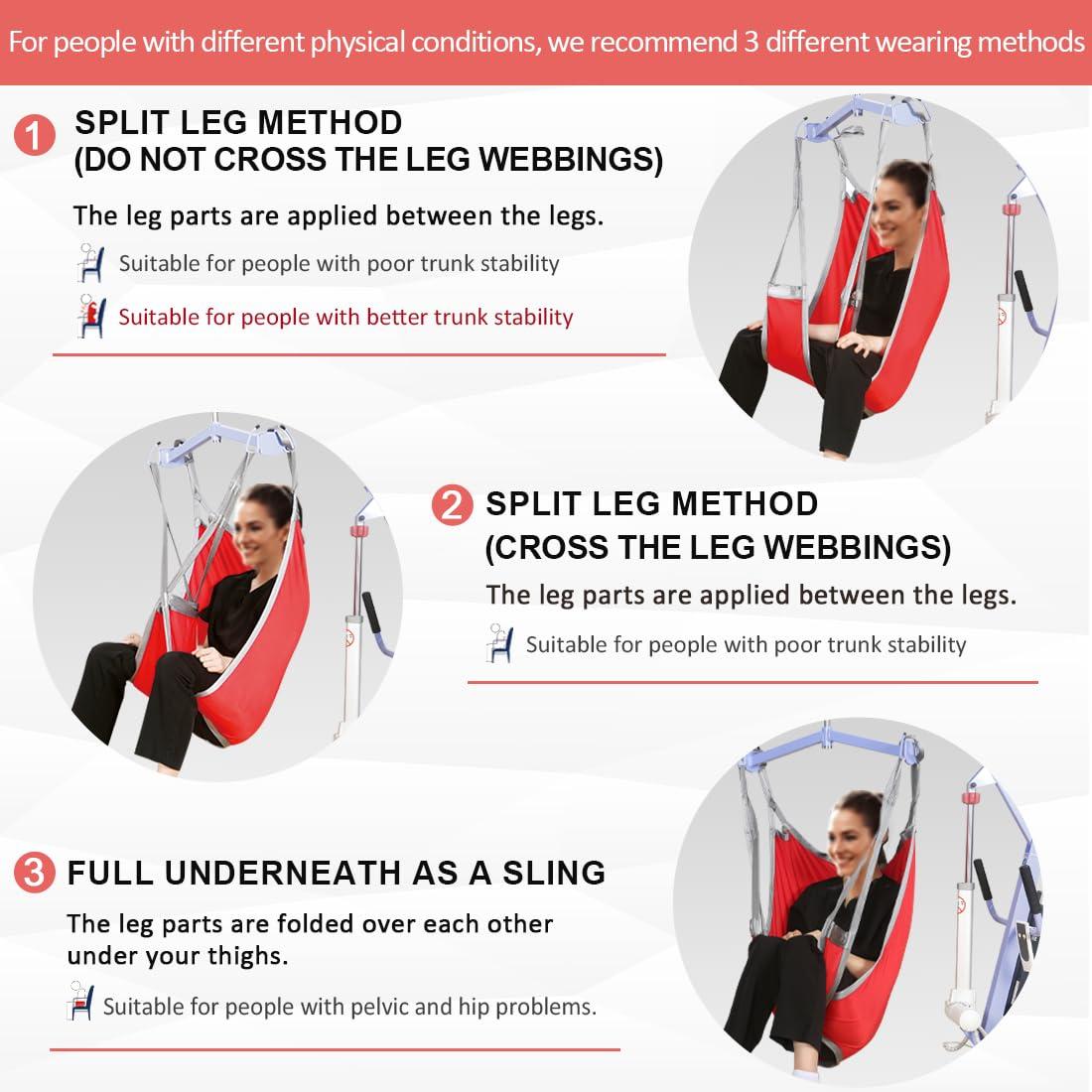 For people with different physical conditions, we recommend 3 different wearing methods

1 SPLIT LEG METHOD (DO NOT CROSS THE LEG WEBBINGS)

The leg parts are applied between the legs.

Suitable for people with poor trunk stability

Suitable for people with better trunk stability

2 SPLIT LEG METHOD (CROSS THE LEG WEBBINGS)

The leg parts are applied between the legs.

Suitable for people with poor trunk stability

3 FULL UNDERNEATH AS A SLING

The leg parts are folded over each other under your thighs.

Suitable for people with pelvic and hip problems.