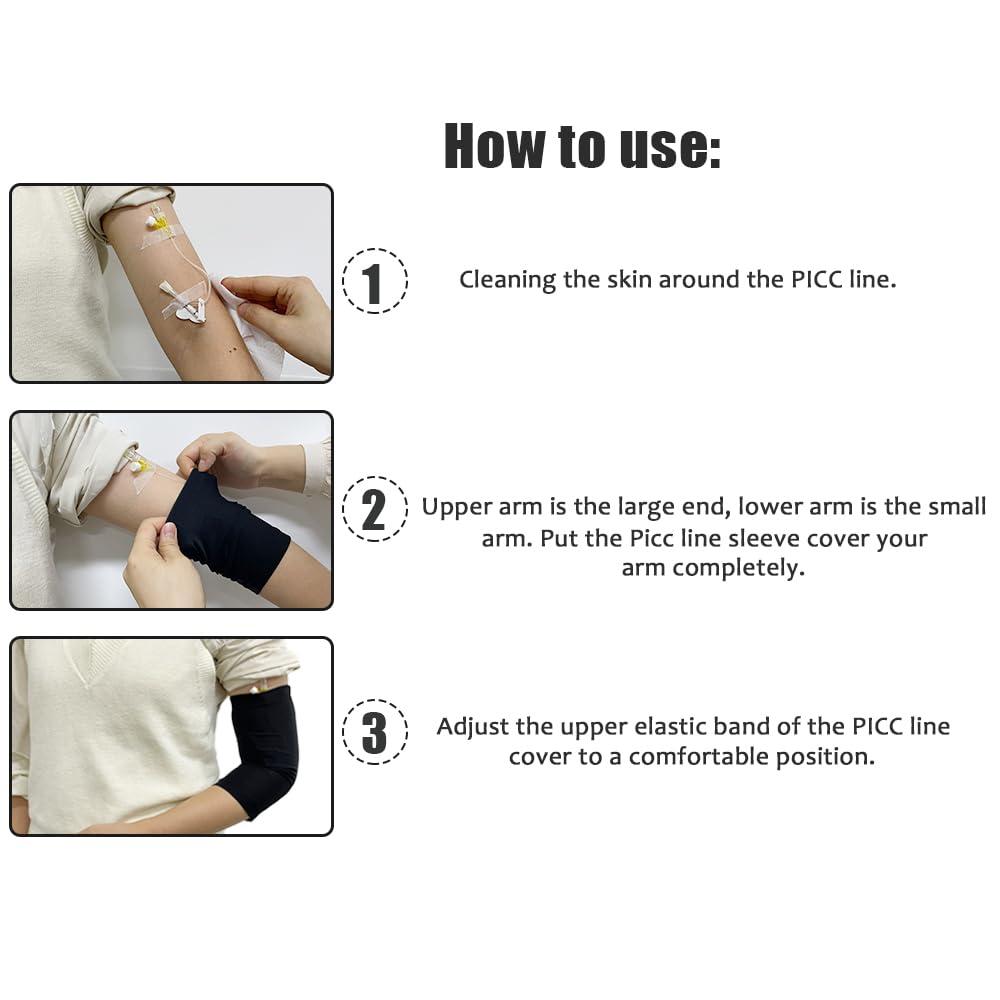 How to use:

1

Cleaning the skin around the PICC line.

2

Upper arm is the large end, lower arm is the small arm. Put the Picc line sleeve cover your arm completely.

3

Adjust the upper elastic band of the PICC line cover to a comfortable position.