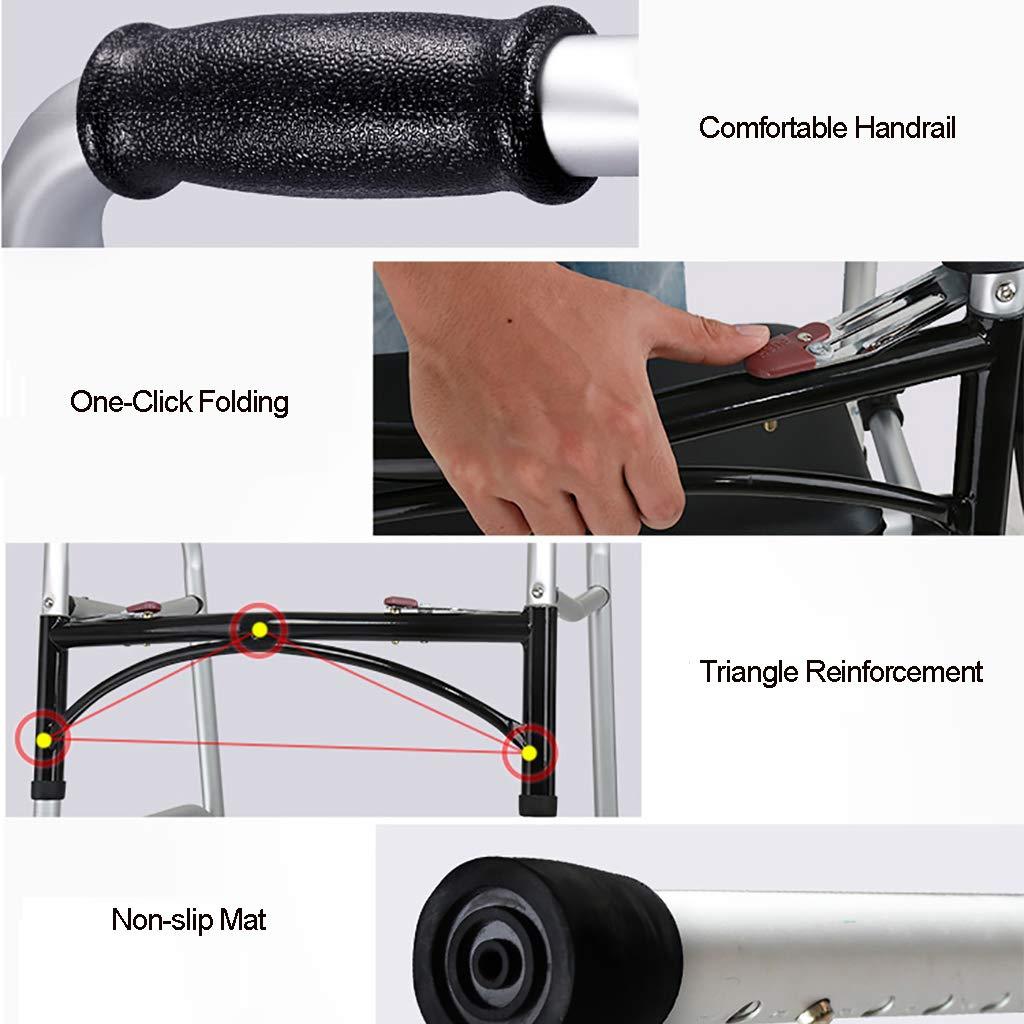 Comfortable Handrail

One-Click Folding

Triangle Reinforcement

Non-slip Mat