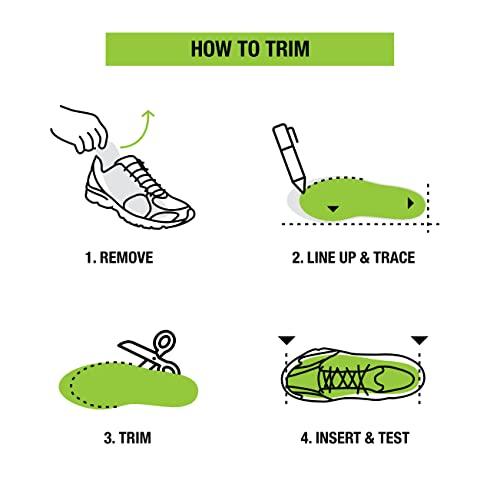 HOW TO TRIM

1. REMOVE

2. LINE UP & TRACE

3. TRIM

4. INSERT & TEST