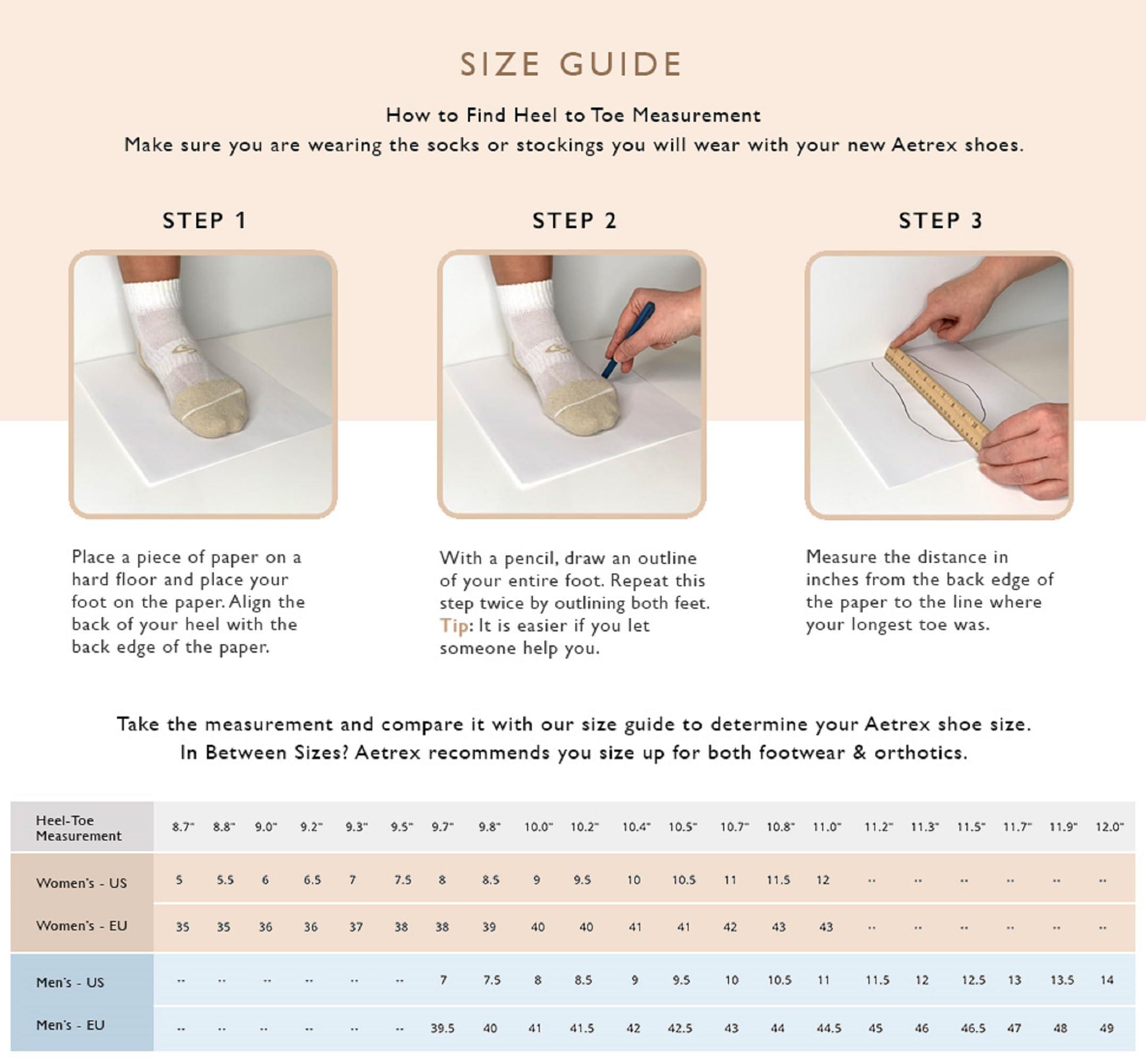 SIZE GUIDE

How to Find Heel to Toe Measurement
Make sure you are wearing the socks or stockings you will wear with your new Aetrex shoes.

STEP 1

Place a piece of paper on a hard floor and place your foot on the paper. Align the back of your heel with the back edge of the paper.

STEP 2

With a pencil, draw an outline of your entire foot. Repeat this step twice by outlining both feet. Tip: It is easier if you let someone help you.

STEP 3

Measure the distance in inches from the back edge of the paper to the line where your longest toe was.

Take the measurement and compare it with our size guide to determine your Aetrex shoe size.
In Between Sizes? Aetrex recommends you size up for both footwear & orthotics.

| Heel-Toe Measurement | 8.7" | 8.8" | 9.0" | 9.2" | 9.3" | 9.5" | 9.7" | 9.8" | 10.0" | 10.2" | 10.4" | 10.5" | 10.7" | 10.8" | 11.0" | 11.2" | 11.3" | 11.5" | 11.7" | 11.9" | 12.0" |
|---|---|---|---|---|---|---|---|---|---|---|---|---|---|---|---|---|---|---|---|---|---|
| Women's - US | 5 | 5.5 | 6 | 6.5 | 7 | 7.5 | 8 | 8.5 | 9 | 9.5 | 10 | 10.5 | 11 | 11.5 | 12 | -- | -- | -- | -- | -- | -- |
| Women's - EU | 35 | 35 | 36 | 36 | 37 | 38 | 38 | 39 | 40 | 40 | 41 | 41 | 42 | 43 | 43 | -- | -- | -- | -- | -- | -- |
| Men's - US | -- | -- | -- | -- | -- | -- | 7 | 7.5 | 8 | 8.5 | 9 | 9.5 | 10 | 10.5 | 11 | 11.5 | 12 | 12.5 | 13 | 13.5 | 14 |
| Men's - EU | -- | -- | -- | -- | -- | -- | 39.5 | 40 | 41 | 41.5 | 42 | 42.5 | 43 | 44 | 44.5 | 45 | 46 | 46.5 | 47 | 48 | 49 |