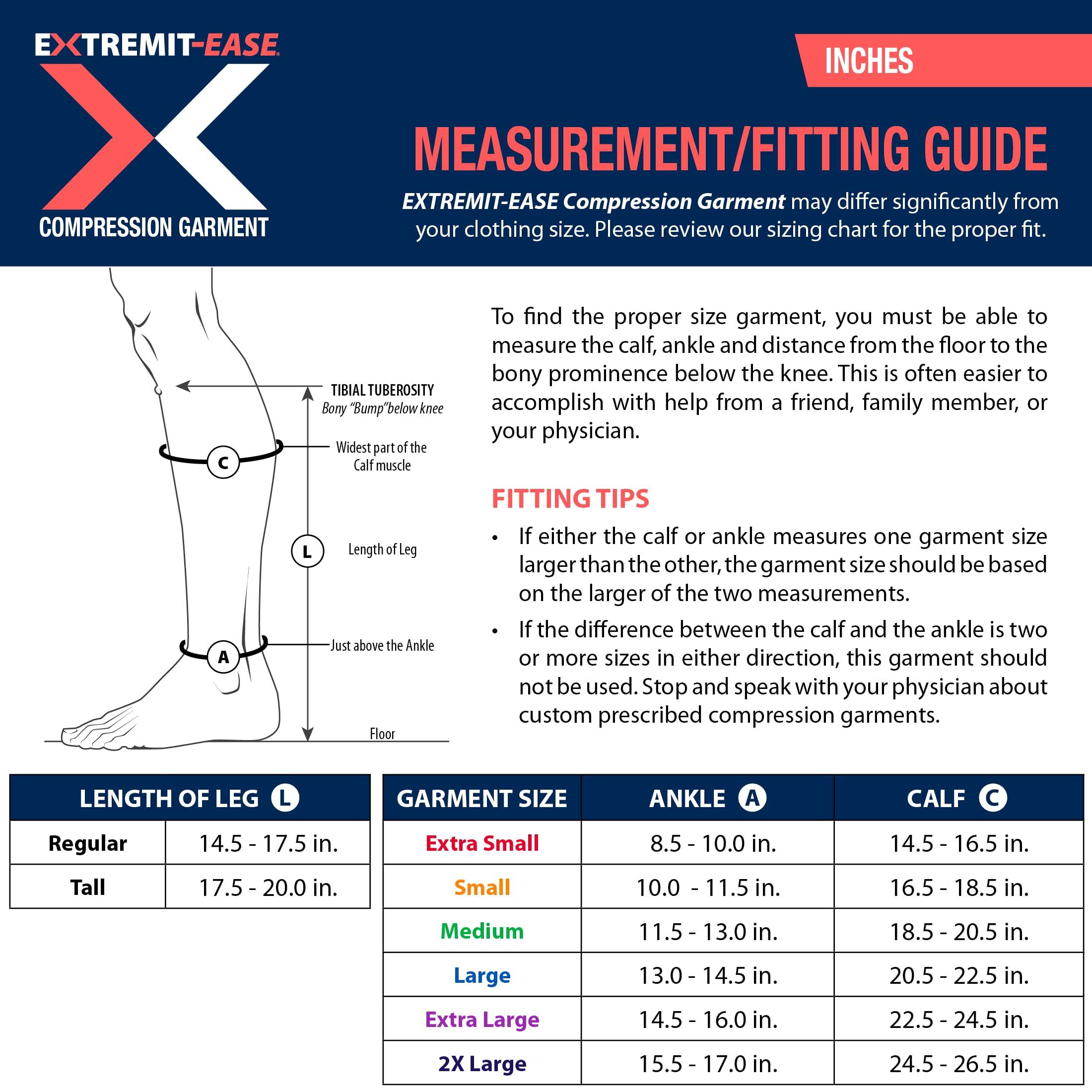 EXTREMIT-EASE®

COMPRESSION GARMENT

INCHES

MEASUREMENT/FITTING GUIDE

EXTREMIT-EASE Compression Garment may differ significantly from your clothing size. Please review our sizing chart for the proper fit.

TIBIAL TUBEROSITY
Bony "Bump"below knee

C

Widest part of the Calf muscle

L

Length of Leg

A

Just above the Ankle

Floor

To find the proper size garment, you must be able to measure the calf, ankle and distance from the floor to the bony prominence below the knee. This is often easier to accomplish with help from a friend, family member, or your physician.

FITTING TIPS

• If either the calf or ankle measures one garment size larger than the other, the garment size should be based on the larger of the two measurements.

• If the difference between the calf and the ankle is two or more sizes in either direction, this garment should not be used. Stop and speak with your physician about custom prescribed compression garments.

| LENGTH OF LEG L | |
|---|---|
| Regular | 14.5 - 17.5 in. |
| Tall | 17.5 - 20.0 in. |

| GARMENT SIZE | ANKLE A | CALF C |
|---|---|---|
| Extra Small | 8.5 - 10.0 in. | 14.5 - 16.5 in. |
| Small | 10.0 - 11.5 in. | 16.5 - 18.5 in. |
| Medium | 11.5 - 13.0 in. | 18.5 - 20.5 in. |
| Large | 13.0 - 14.5 in. | 20.5 - 22.5 in. |
| Extra Large | 14.5 - 16.0 in. | 22.5 - 24.5 in. |
| 2X Large | 15.5 - 17.0 in. | 24.5 - 26.5 in. |