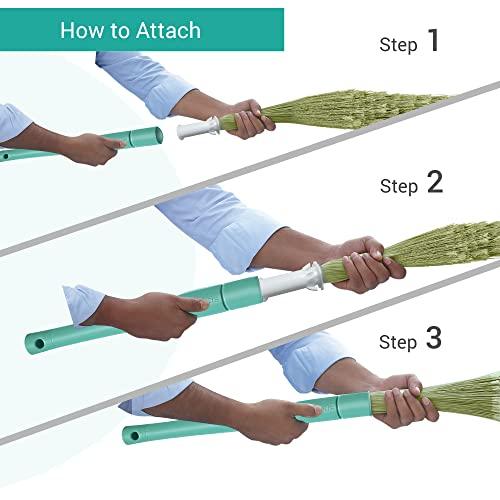 How to Attach

Step 1

Step 2

Step 3