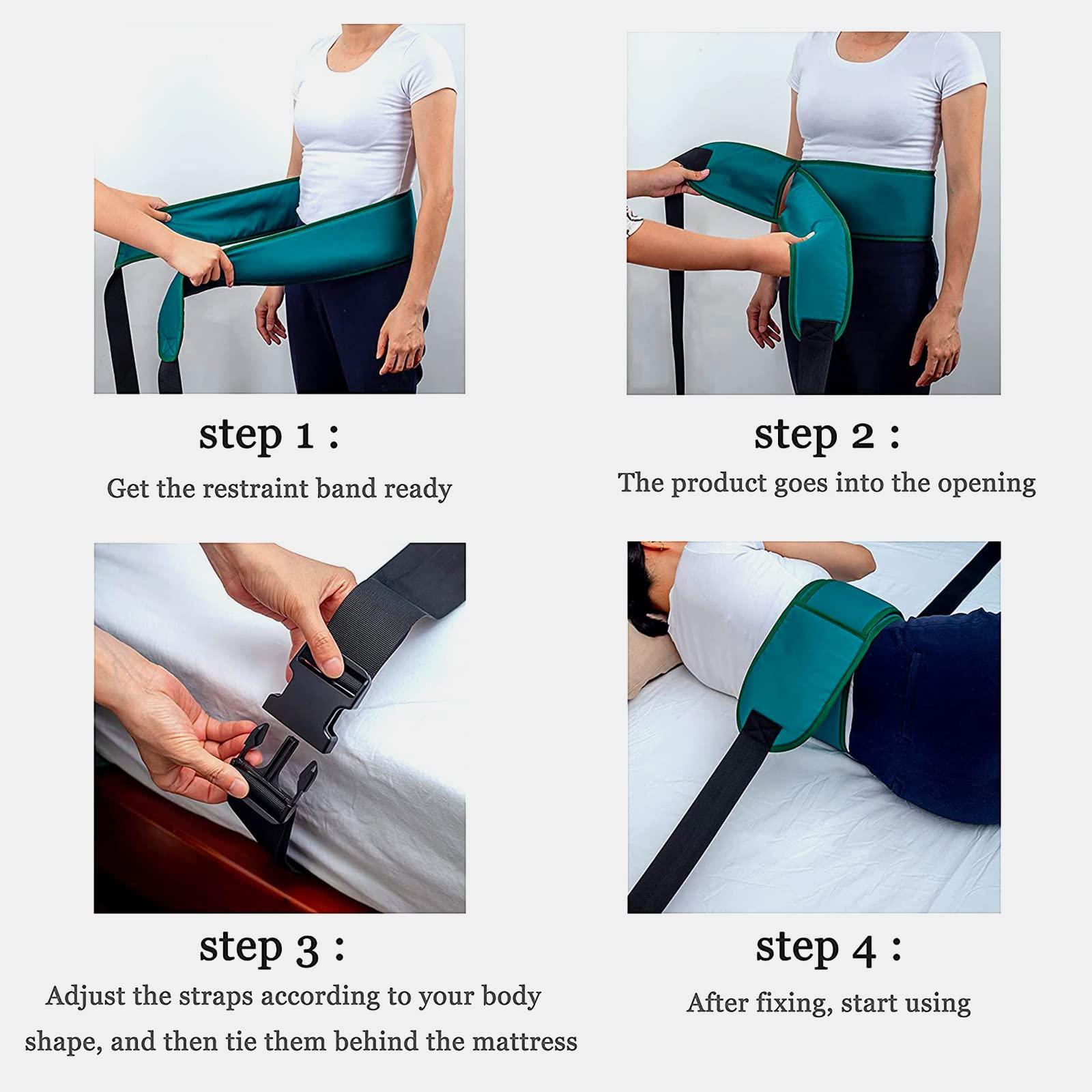 step 1 :

Get the restraint band ready

step 2 :

The product goes into the opening

step 3 :

Adjust the straps according to your body shape, and then tie them behind the mattress

step 4 :

After fixing, start using