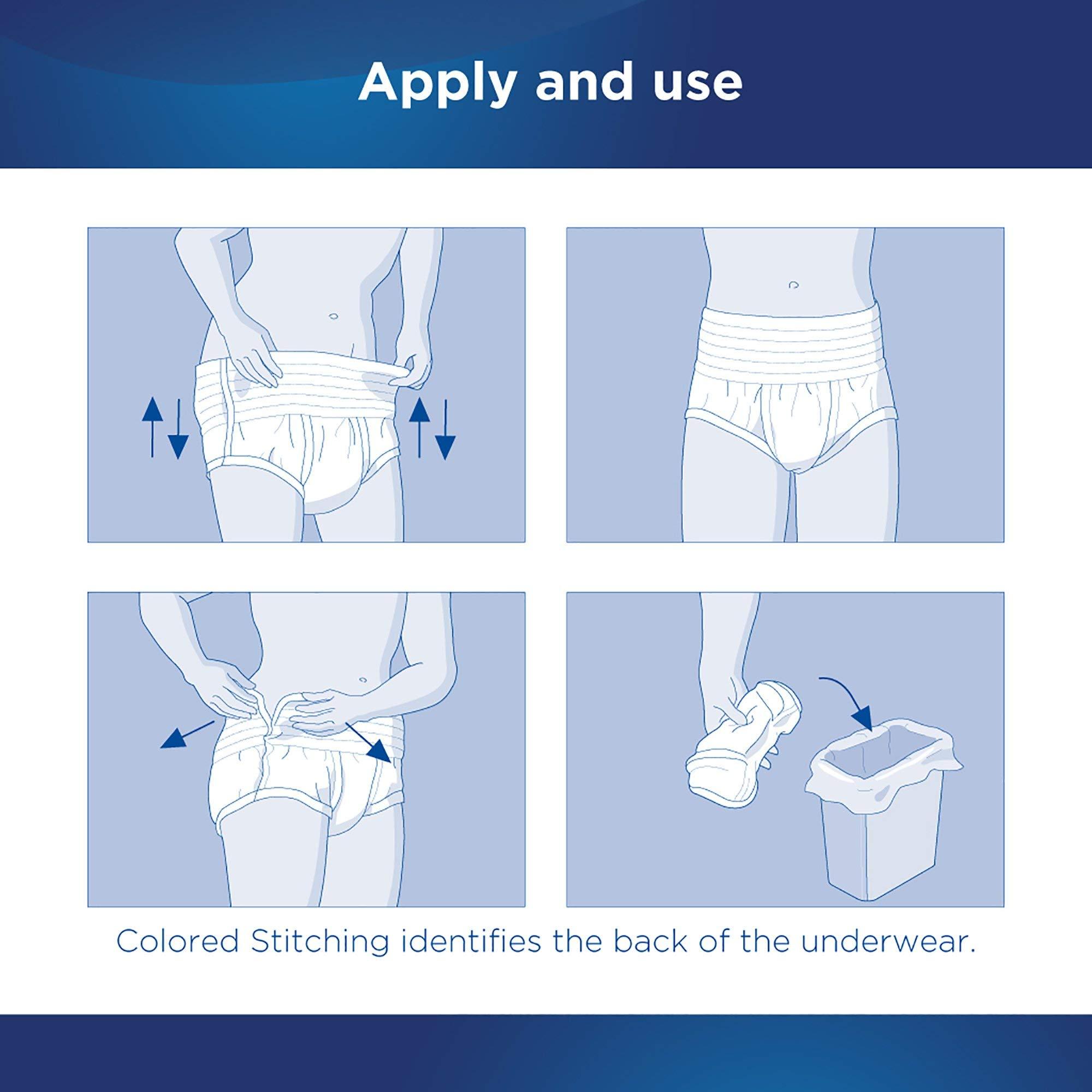 Apply and use

Colored Stitching identifies the back of the underwear.