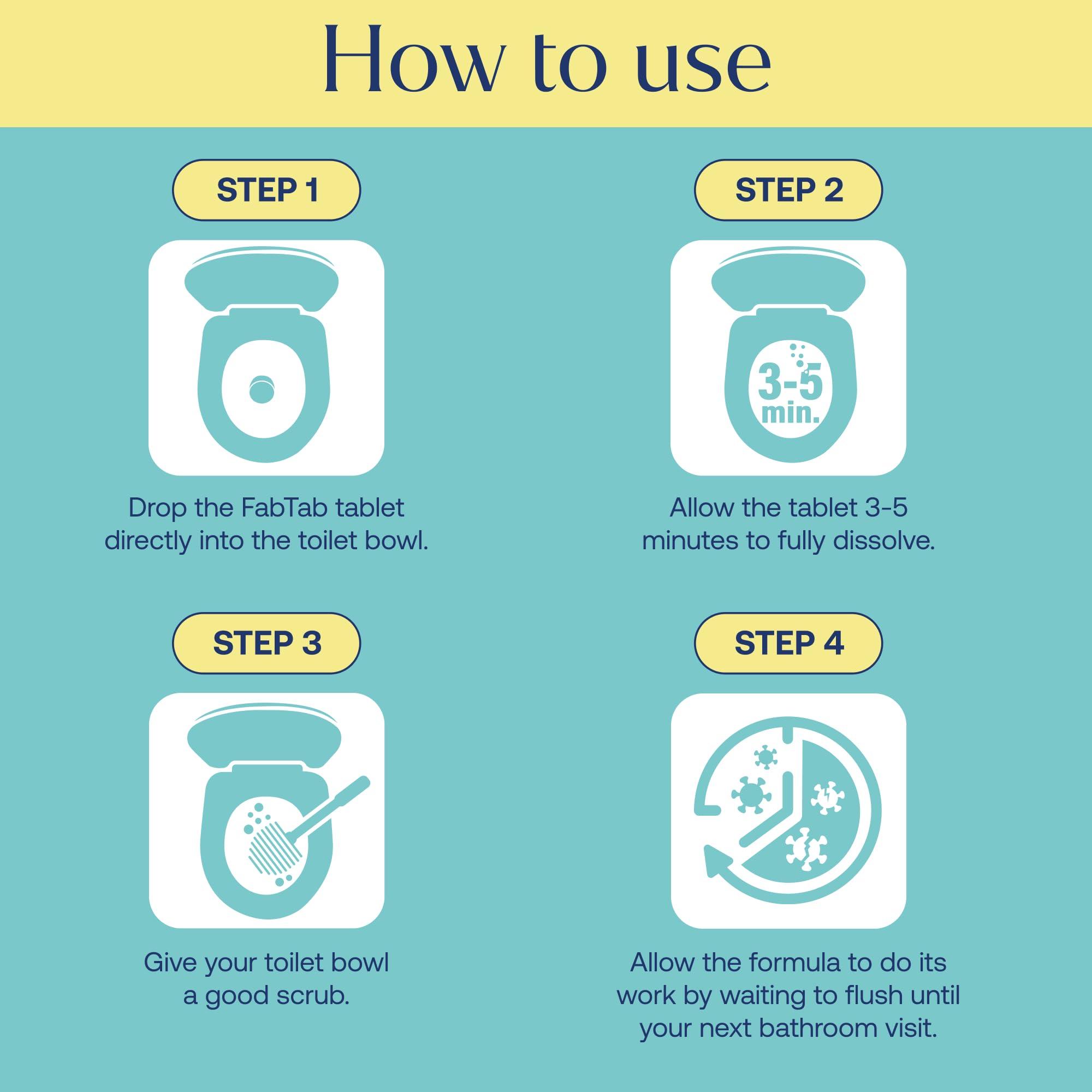 How to use

STEP 1

Drop the FabTab tablet directly into the toilet bowl.

STEP 2

3-5 min.

Allow the tablet 3-5 minutes to fully dissolve.

STEP 3

Give your toilet bowl a good scrub.

STEP 4

Allow the formula to do its work by waiting to flush until your next bathroom visit.