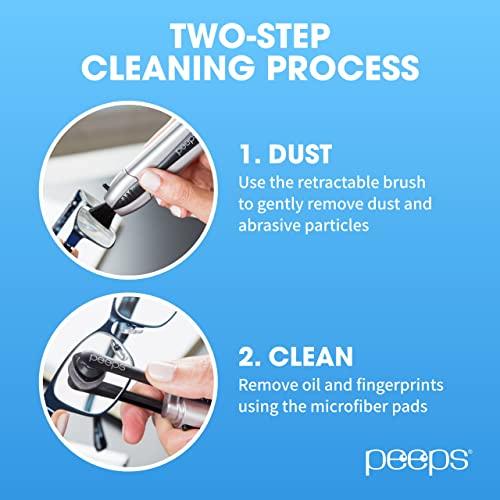 TWO-STEP CLEANING PROCESS

peeps

1. DUST
Use the retractable brush to gently remove dust and abrasive particles

peeps

2. CLEAN
Remove oil and fingerprints using the microfiber pads

peeps®