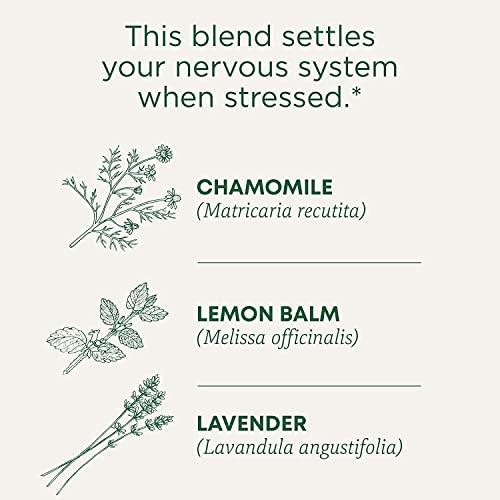 This blend settles your nervous system when stressed.*

CHAMOMILE
(Matricaria recutita)

LEMON BALM
(Melissa officinalis)

LAVENDER
(Lavandula angustifolia)