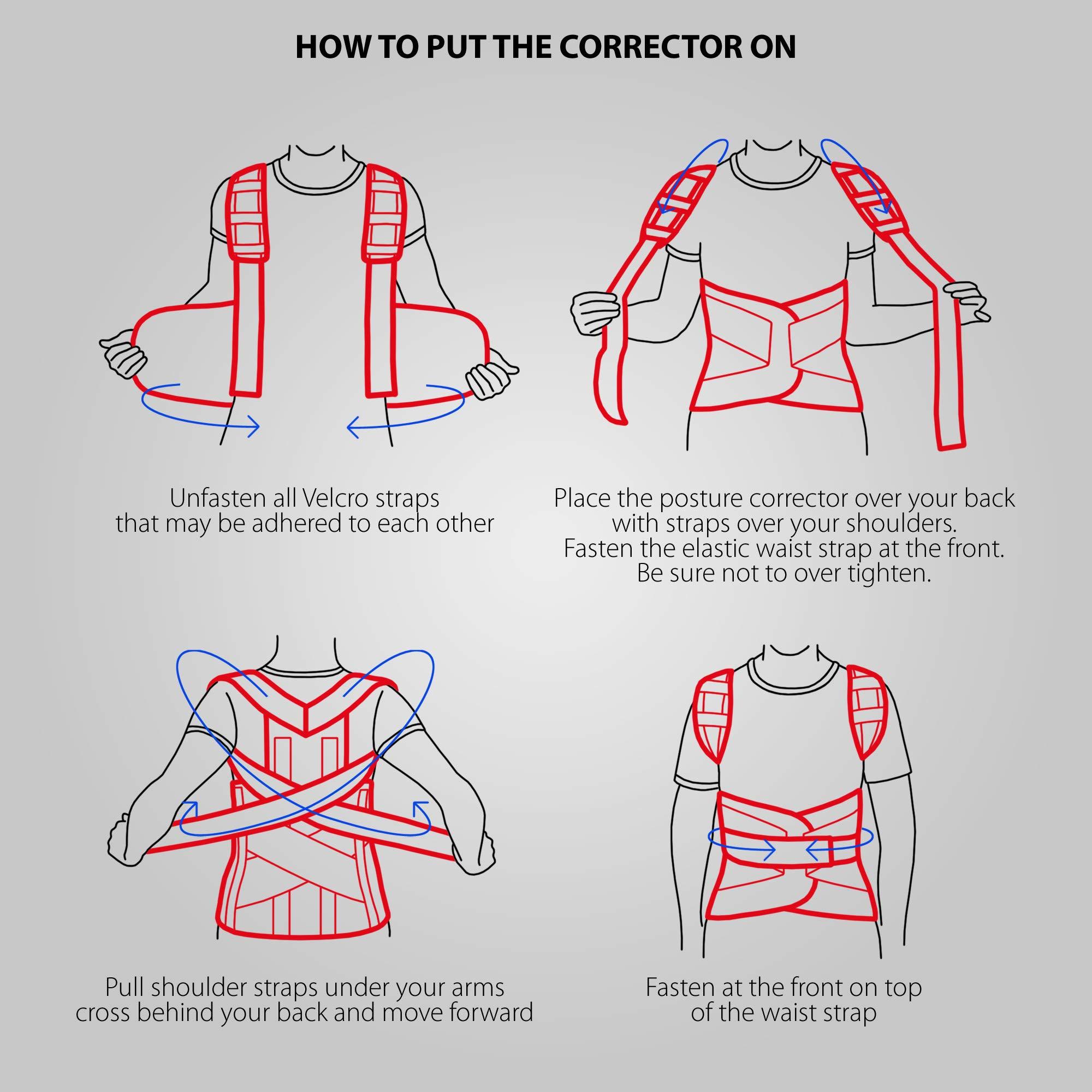 HOW TO PUT THE CORRECTOR ON

Unfasten all Velcro straps
that may be adhered to each other

Place the posture corrector over your back
with straps over your shoulders.
Fasten the elastic waist strap at the front.
Be sure not to over tighten.

Pull shoulder straps under your arms
cross behind your back and move forward

Fasten at the front on top
of the waist strap