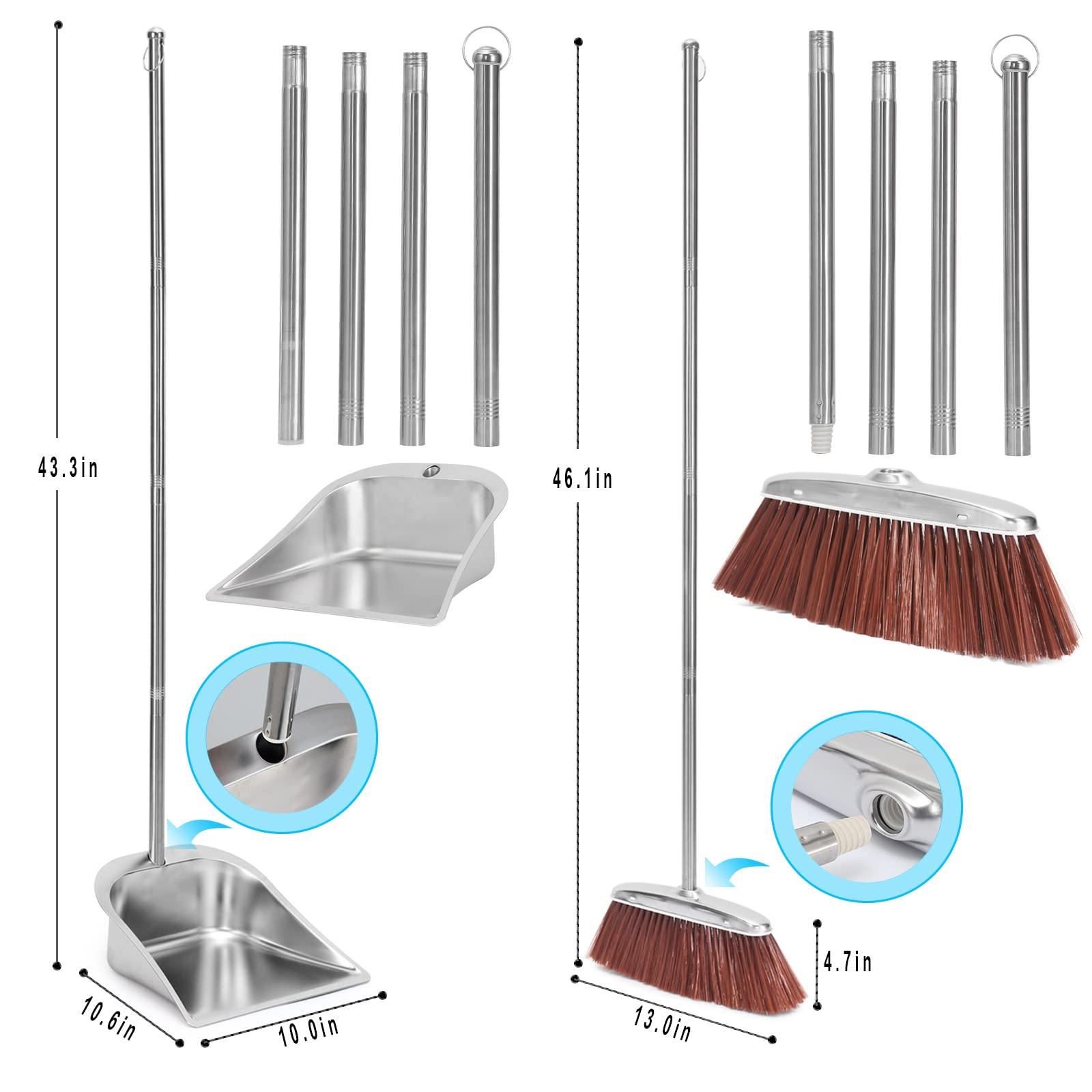 43.3in

10.6in

10.0in

46.1in

4.7in

13.0in