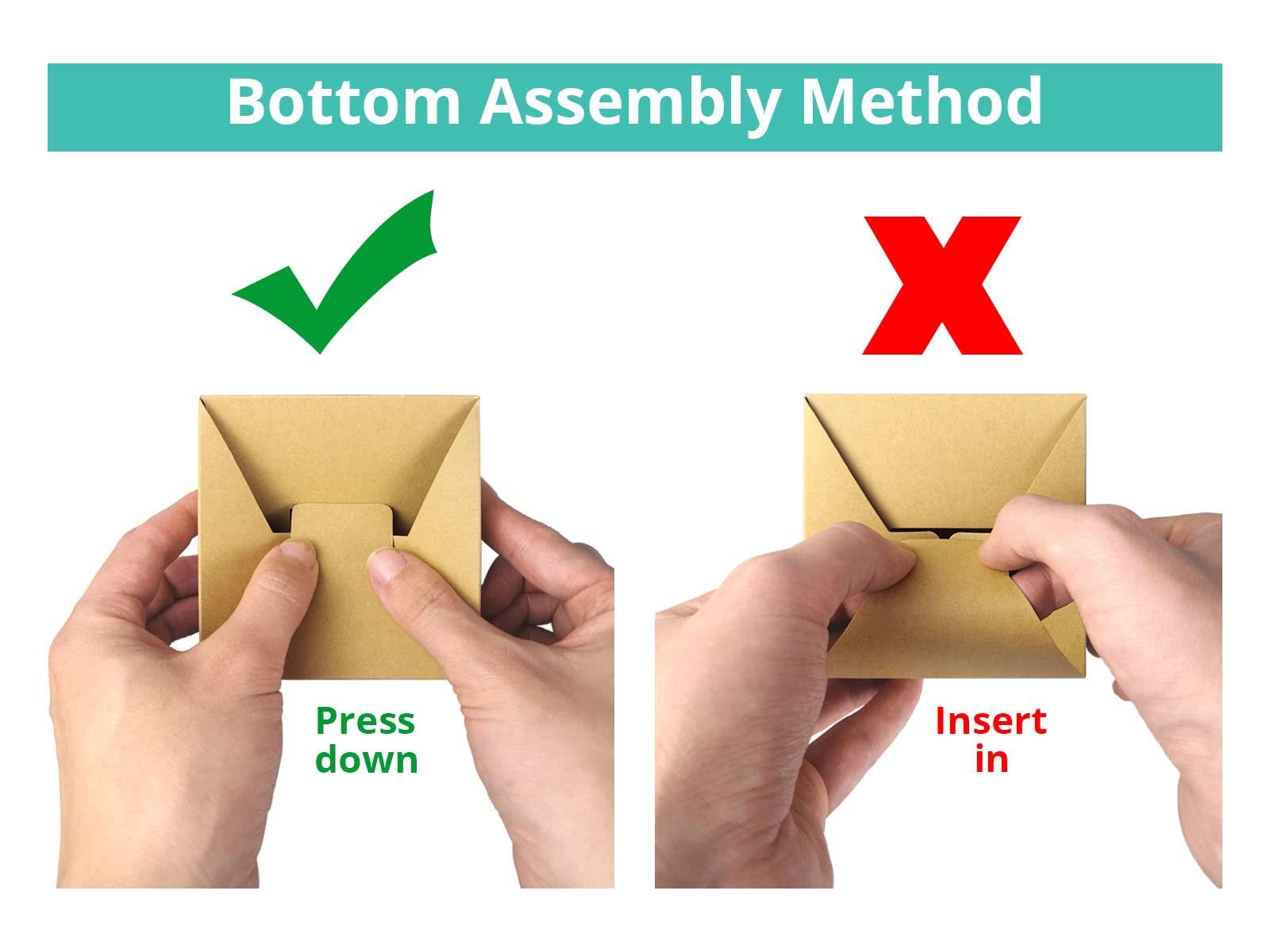 Bottom Assembly Method

Press down

Insert in