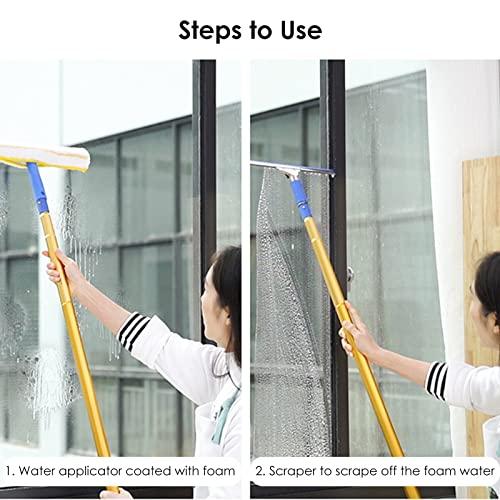 Steps to Use

1. Water applicator coated with foam

2. Scraper to scrape off the foam water