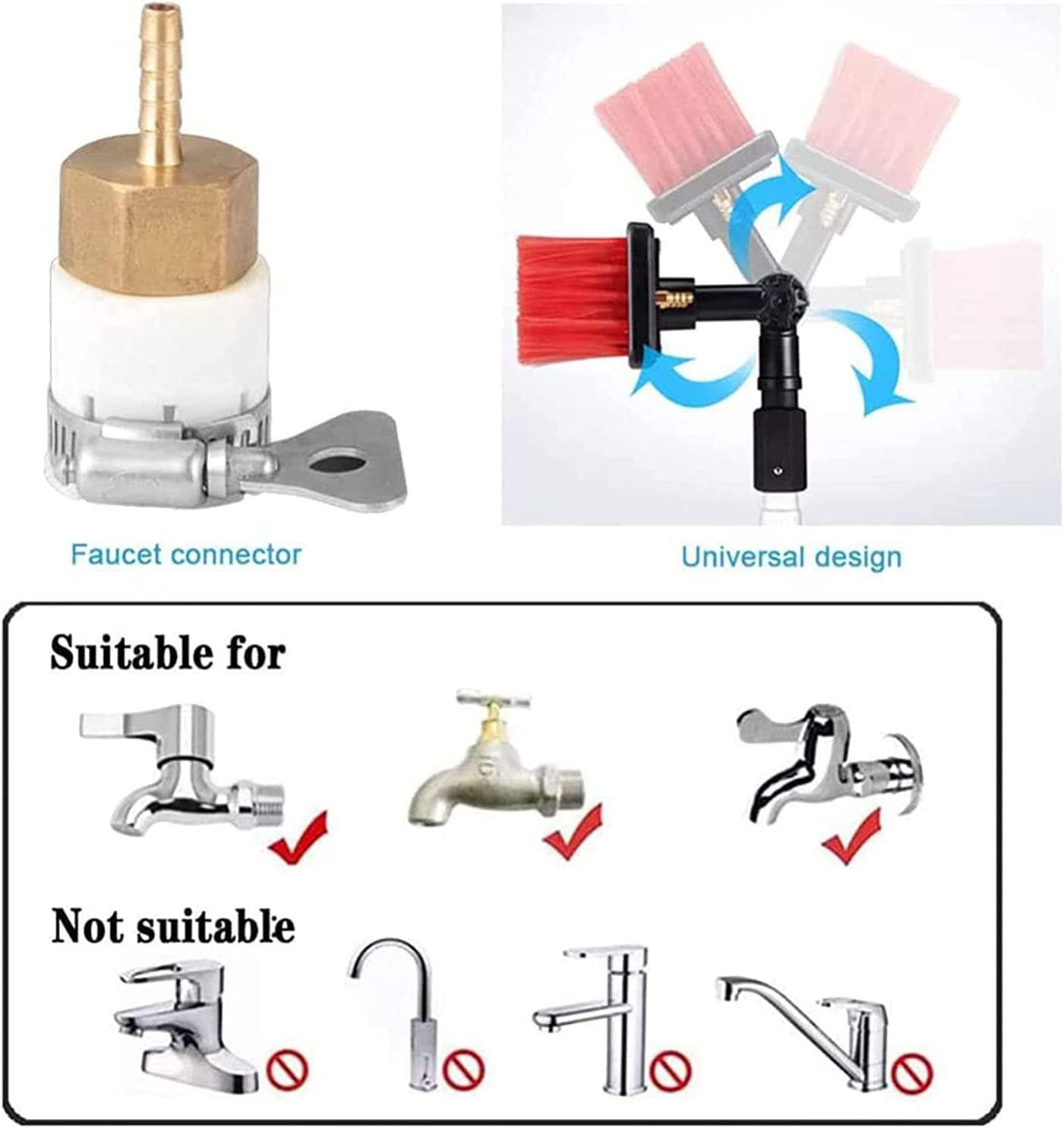 Faucet connector

Universal design

Suitable for

Not suitable