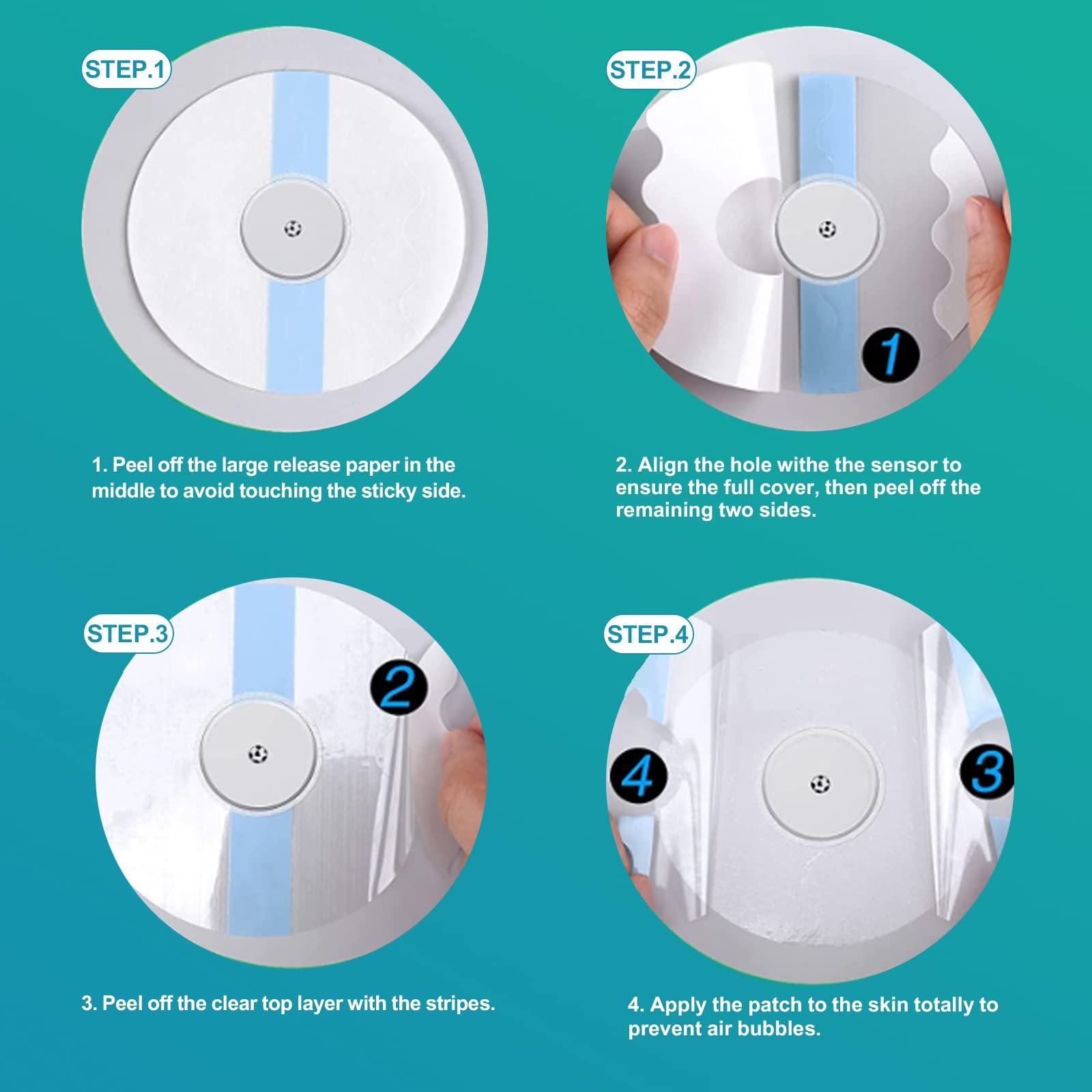 STEP.1

1. Peel off the large release paper in the middle to avoid touching the sticky side.

STEP.2

1

2. Align the hole withe the sensor to ensure the full cover, then peel off the remaining two sides.

STEP.3

2

3. Peel off the clear top layer with the stripes.

STEP.4

4

3

4. Apply the patch to the skin totally to prevent air bubbles.