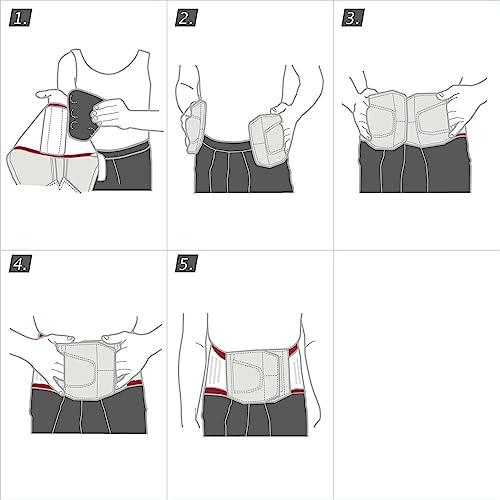 1.

2.

3.

4.

5.