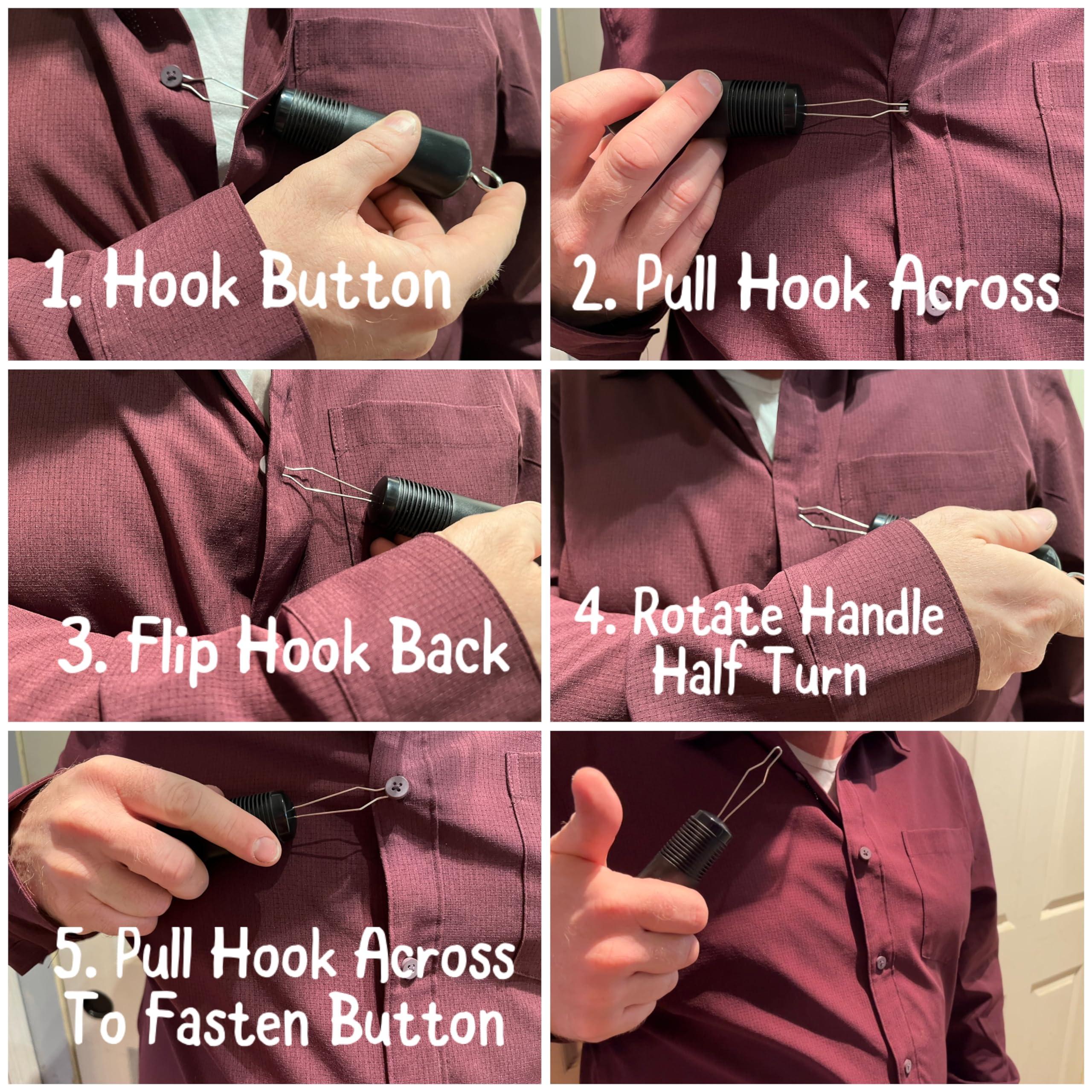 1. Hook Button

2. Pull Hook Across

3. Flip Hook Back

4. Rotate Handle Half Turn

5. Pull Hook Across To Fasten Button