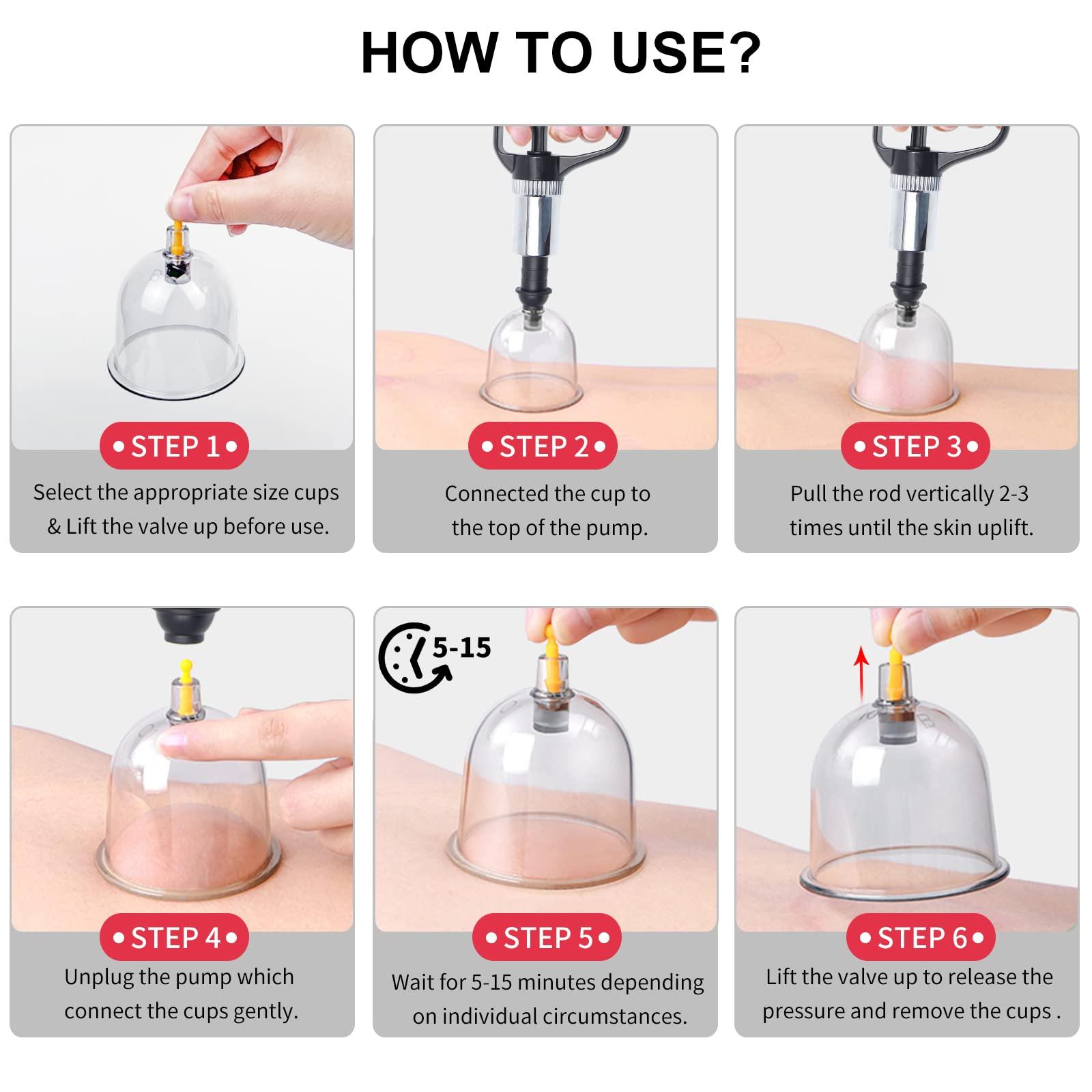 HOW TO USE?

• STEP 1 •
Select the appropriate size cups & Lift the valve up before use.

• STEP 2 •
Connected the cup to the top of the pump.

• STEP 3 •
Pull the rod vertically 2-3 times until the skin uplift.

• STEP 4 •
Unplug the pump which connect the cups gently.

5-15

• STEP 5 •
Wait for 5-15 minutes depending on individual circumstances.

• STEP 6 •
Lift the valve up to release the pressure and remove the cups .