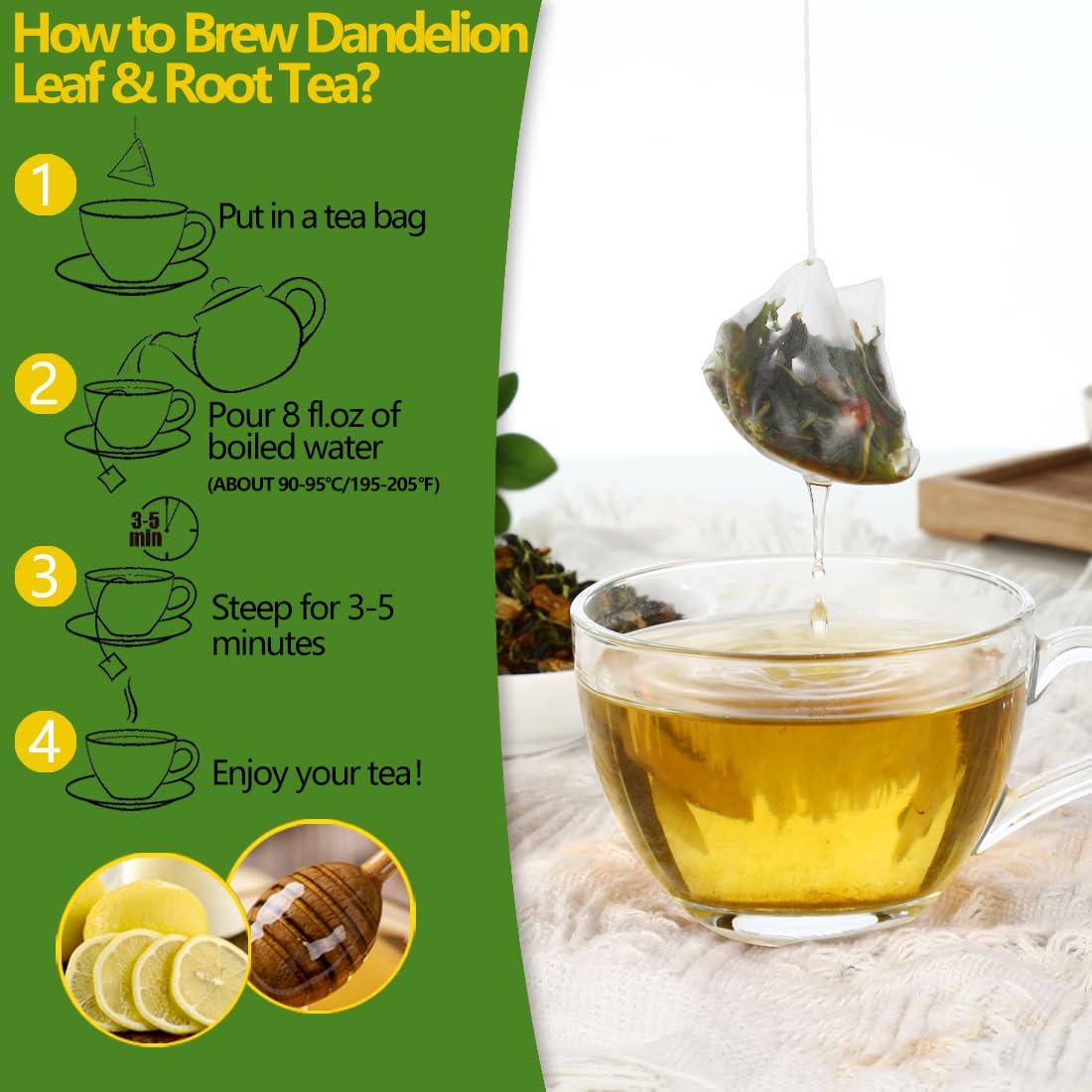 How to Brew Dandelion Leaf & Root Tea?

1

Put in a tea bag

2

Pour 8 fl.oz of boiled water

(ABOUT 90-95°C/195-205°F)

3-5 min

3

Steep for 3-5 minutes

4

Enjoy your tea!