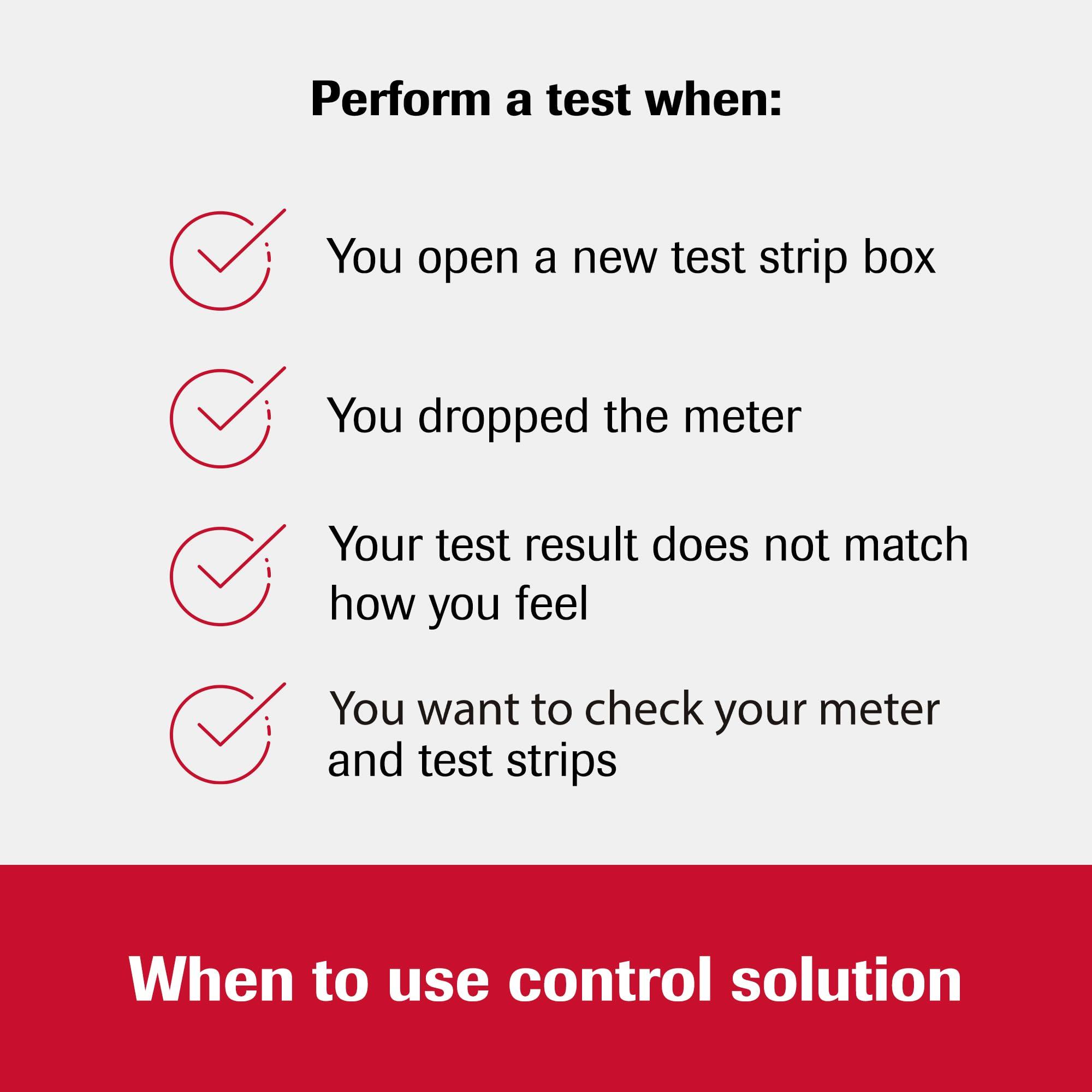 Perform a test when:

You open a new test strip box

You dropped the meter

Your test result does not match how you feel

You want to check your meter and test strips

When to use control solution