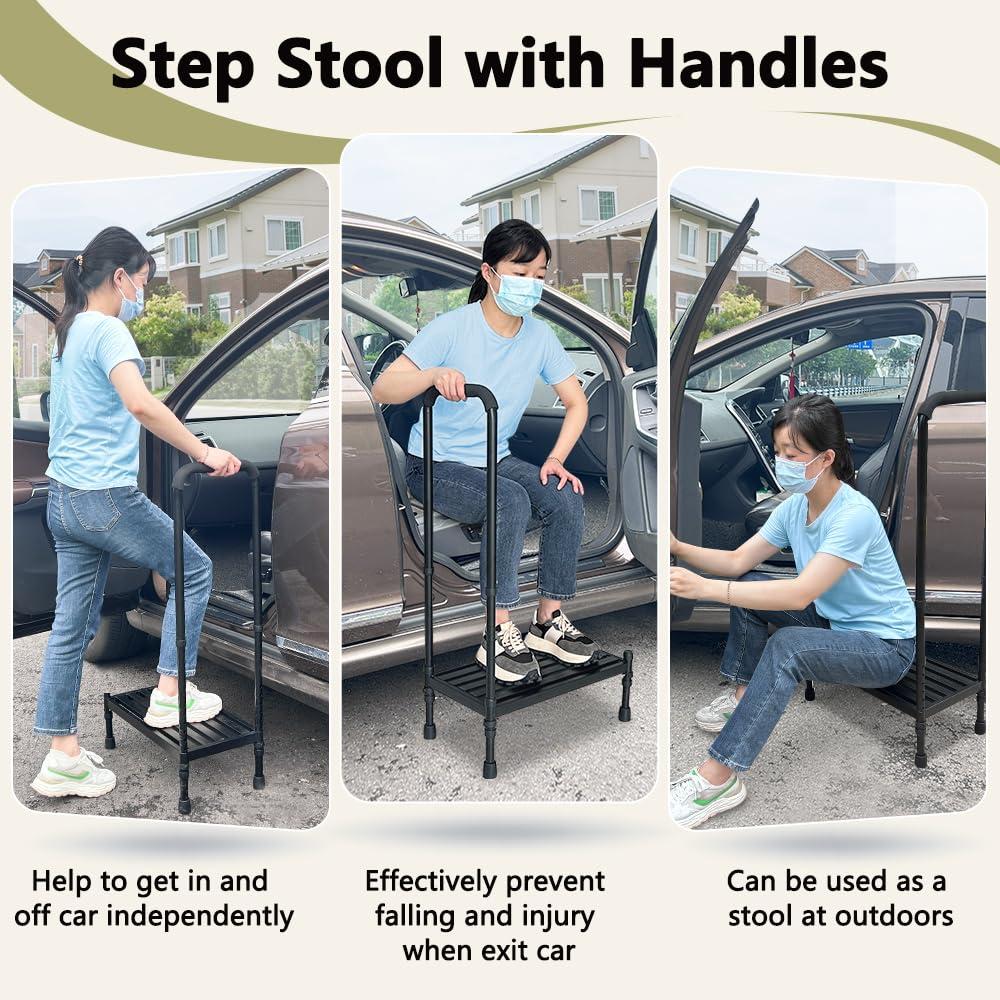 Step Stool with Handles

Help to get in and off car independently

Effectively prevent falling and injury when exit car

Can be used as a stool at outdoors