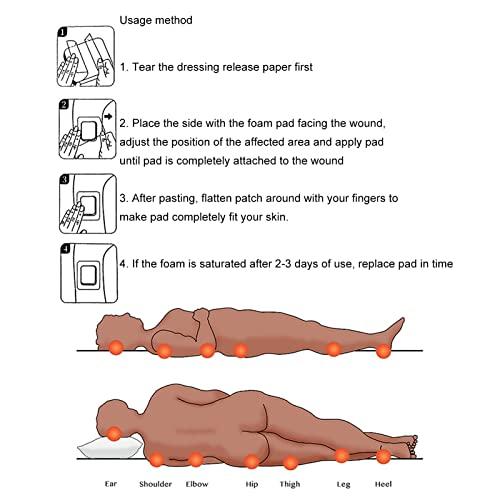 Usage method

1

1. Tear the dressing release paper first

2

2. Place the side with the foam pad facing the wound, adjust the position of the affected area and apply pad until pad is completely attached to the wound

3

3. After pasting, flatten patch around with your fingers to make pad completely fit your skin.

4

4. If the foam is saturated after 2-3 days of use, replace pad in time

Ear Shoulder Elbow Hip Thigh Leg Heel