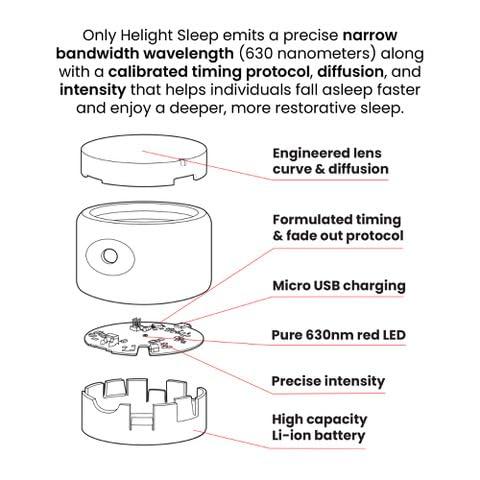 Only Helight Sleep emits a precise narrow bandwidth wavelength (630 nanometers) along with a calibrated timing protocol, diffusion, and intensity that helps individuals fall asleep faster and enjoy a deeper, more restorative sleep.

Engineered lens curve & diffusion

Formulated timing & fade out protocol

Micro USB charging

Pure 630nm red LED

Precise intensity

High capacity Li-ion battery