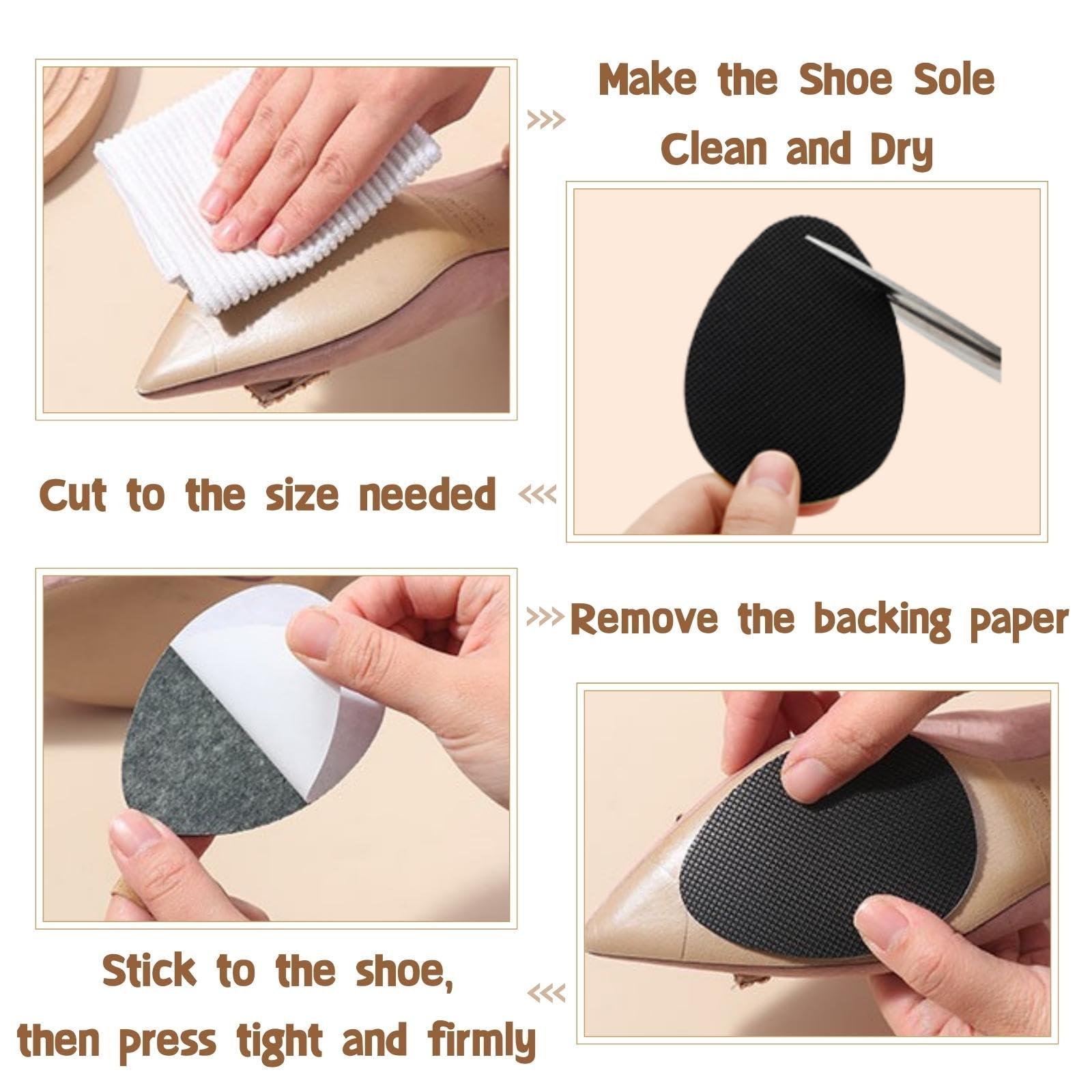 >>> Make the Shoe Sole Clean and Dry

Cut to the size needed <<<

>>> Remove the backing paper

Stick to the shoe, then press tight and firmly <<<