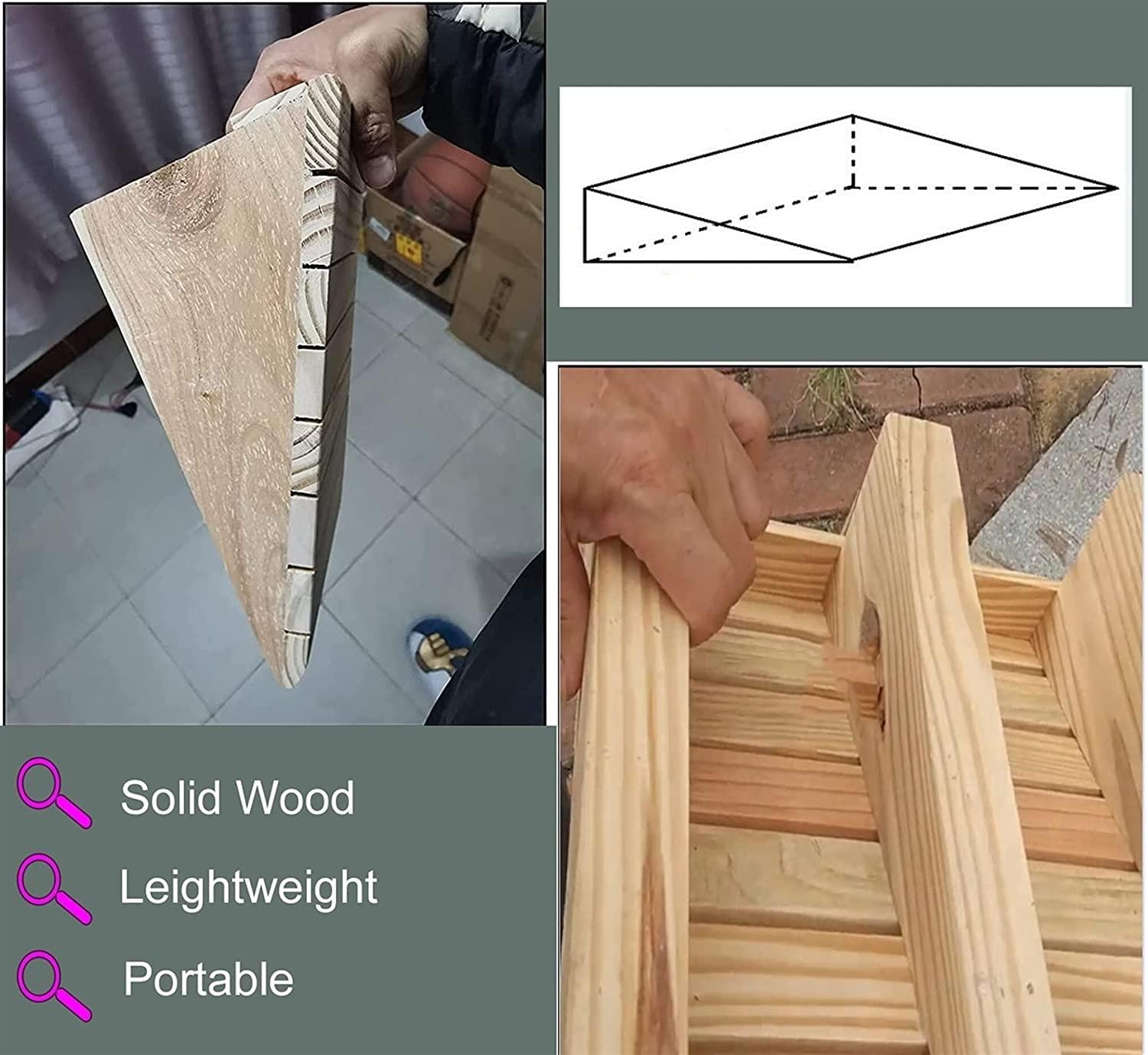 Solid Wood
Leightweight
Portable