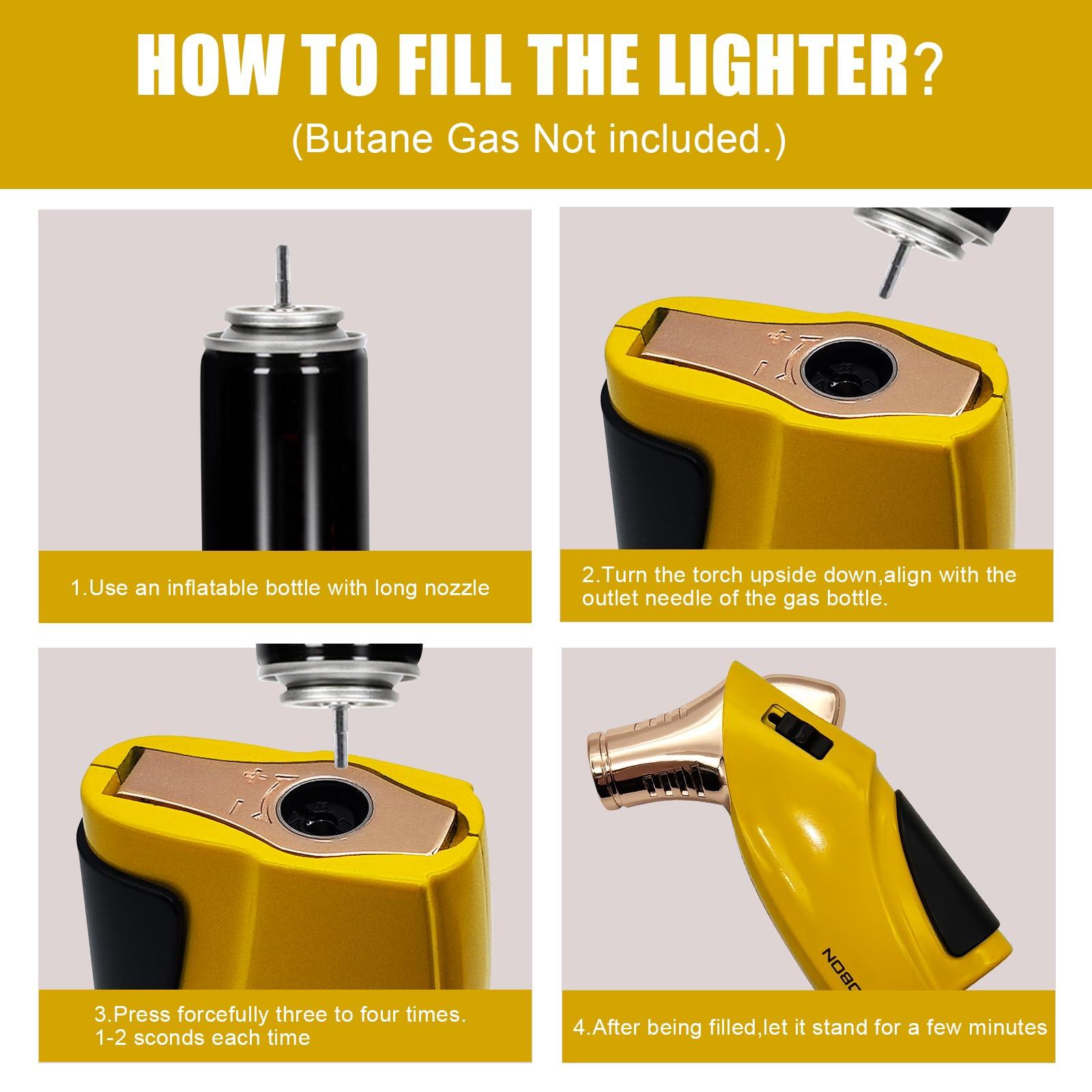 HOW TO FILL THE LIGHTER?
(Butane Gas Not included.)

1.Use an inflatable bottle with long nozzle

2.Turn the torch upside down,align with the outlet needle of the gas bottle.

3.Press forcefully three to four times. 1-2 sconds each time

4.After being filled,let it stand for a few minutes

NOBO