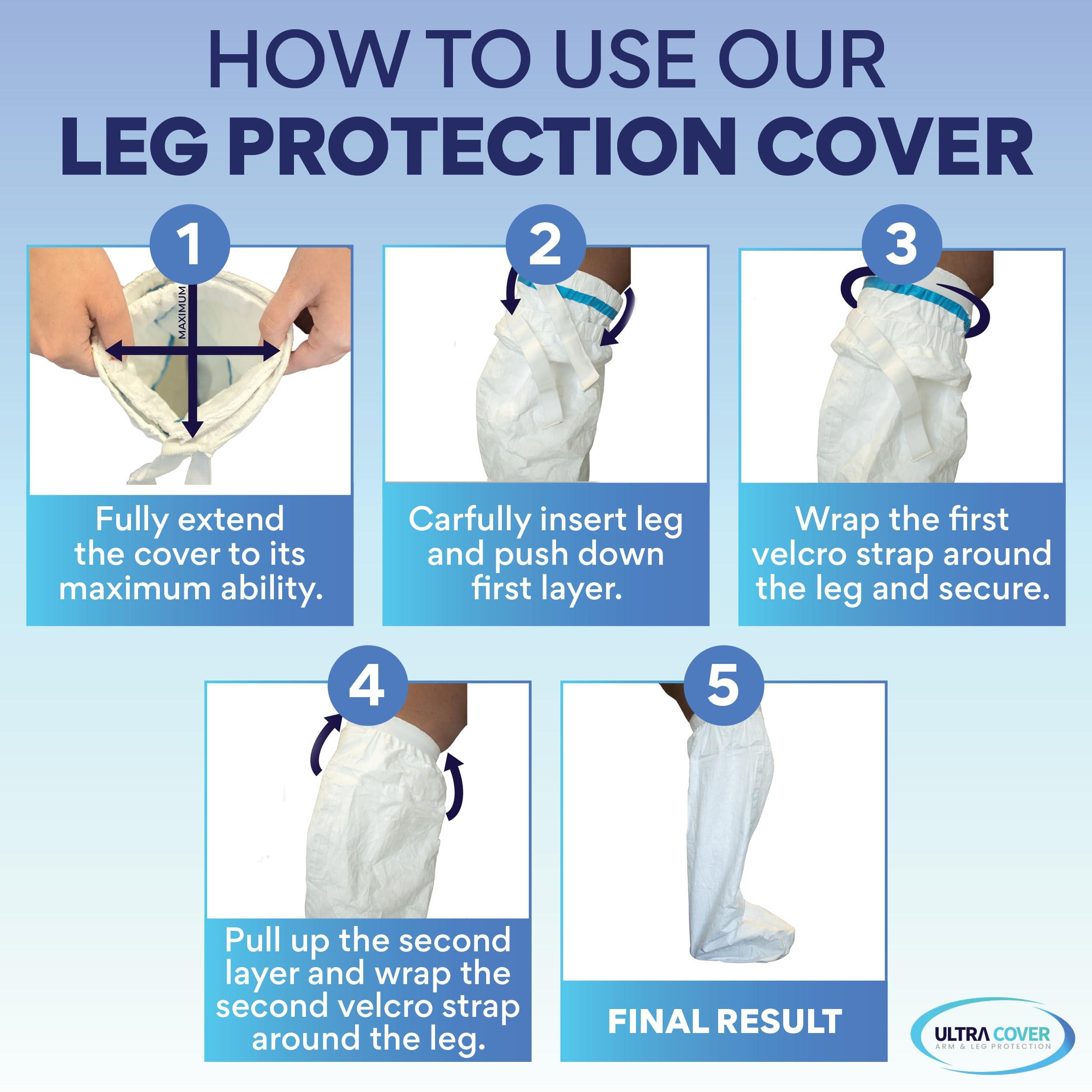 HOW TO USE OUR
LEG PROTECTION COVER

1

MAXIMUM

Fully extend the cover to its maximum ability.

2

Carfully insert leg and push down first layer.

3

Wrap the first velcro strap around the leg and secure.

4

Pull up the second layer and wrap the second velcro strap around the leg.

5

FINAL RESULT

ULTRA COVER
ARM & LEG PROTECTION