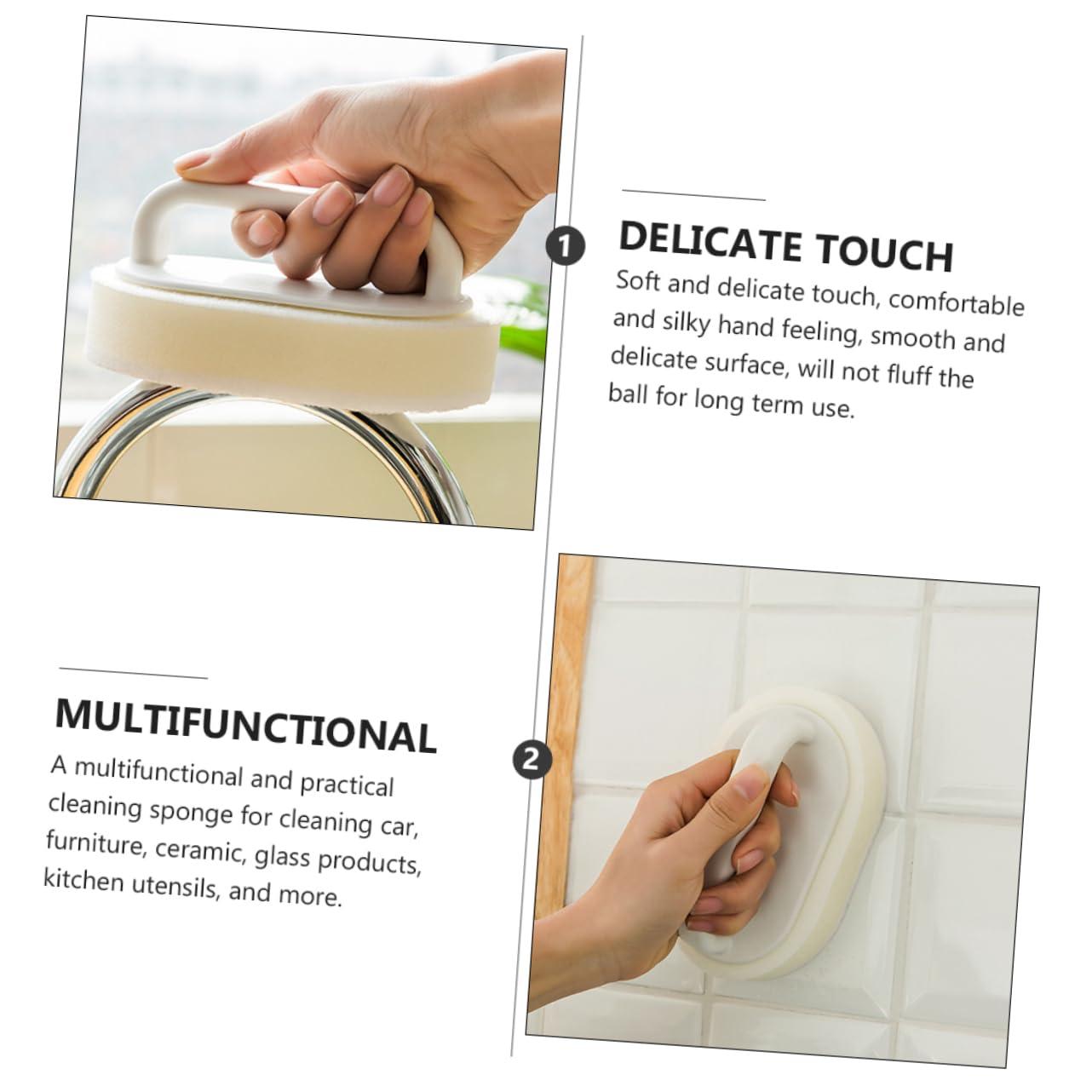 1

DELICATE TOUCH

Soft and delicate touch, comfortable and silky hand feeling, smooth and delicate surface, will not fluff the ball for long term use.

MULTIFUNCTIONAL

A multifunctional and practical cleaning sponge for cleaning car, furniture, ceramic, glass products, kitchen utensils, and more.

2