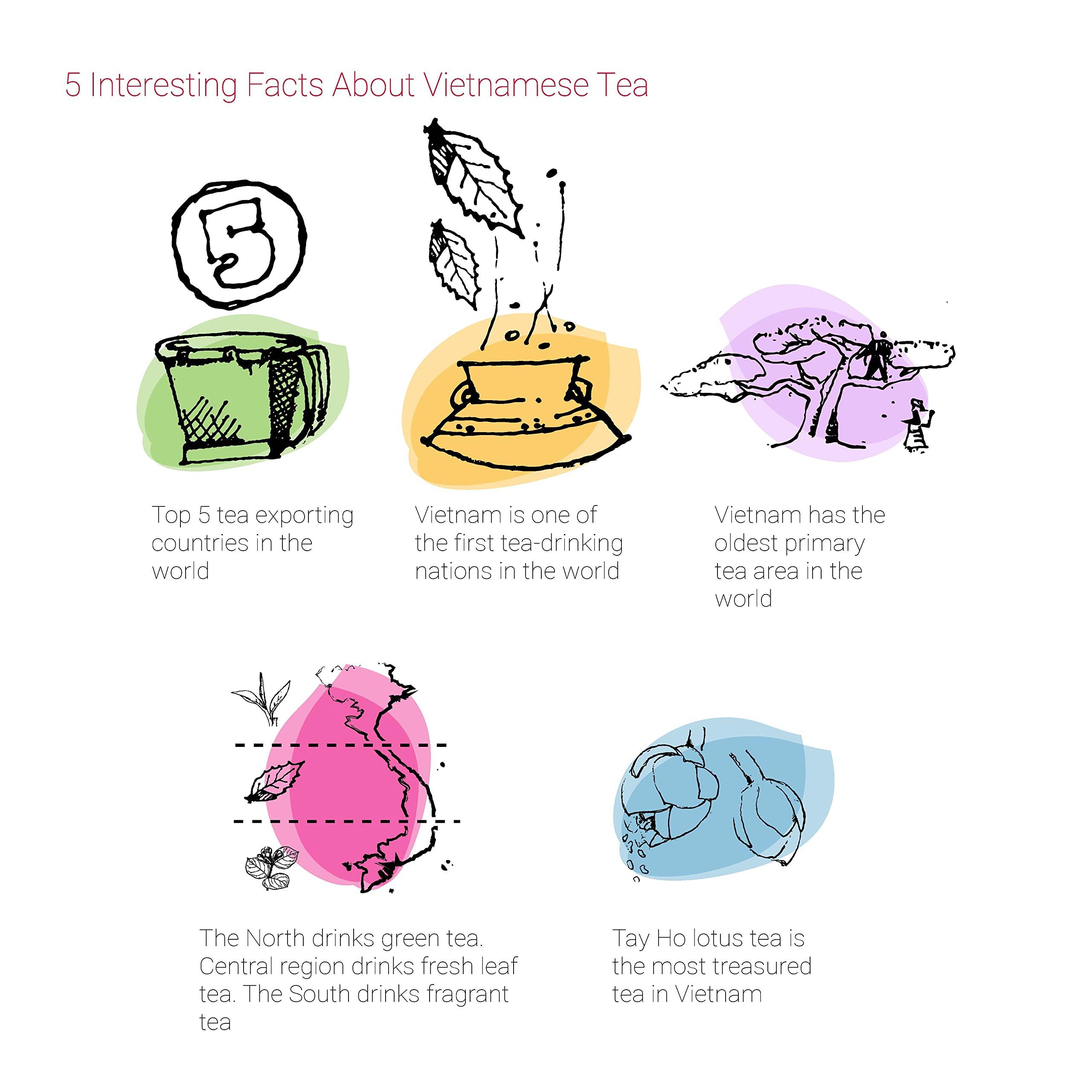 5 Interesting Facts About Vietnamese Tea

5

Top 5 tea exporting countries in the world

Vietnam is one of the first tea-drinking nations in the world

Vietnam has the oldest primary tea area in the world

The North drinks green tea. Central region drinks fresh leaf tea. The South drinks fragrant tea

Tay Ho lotus tea is the most treasured tea in Vietnam