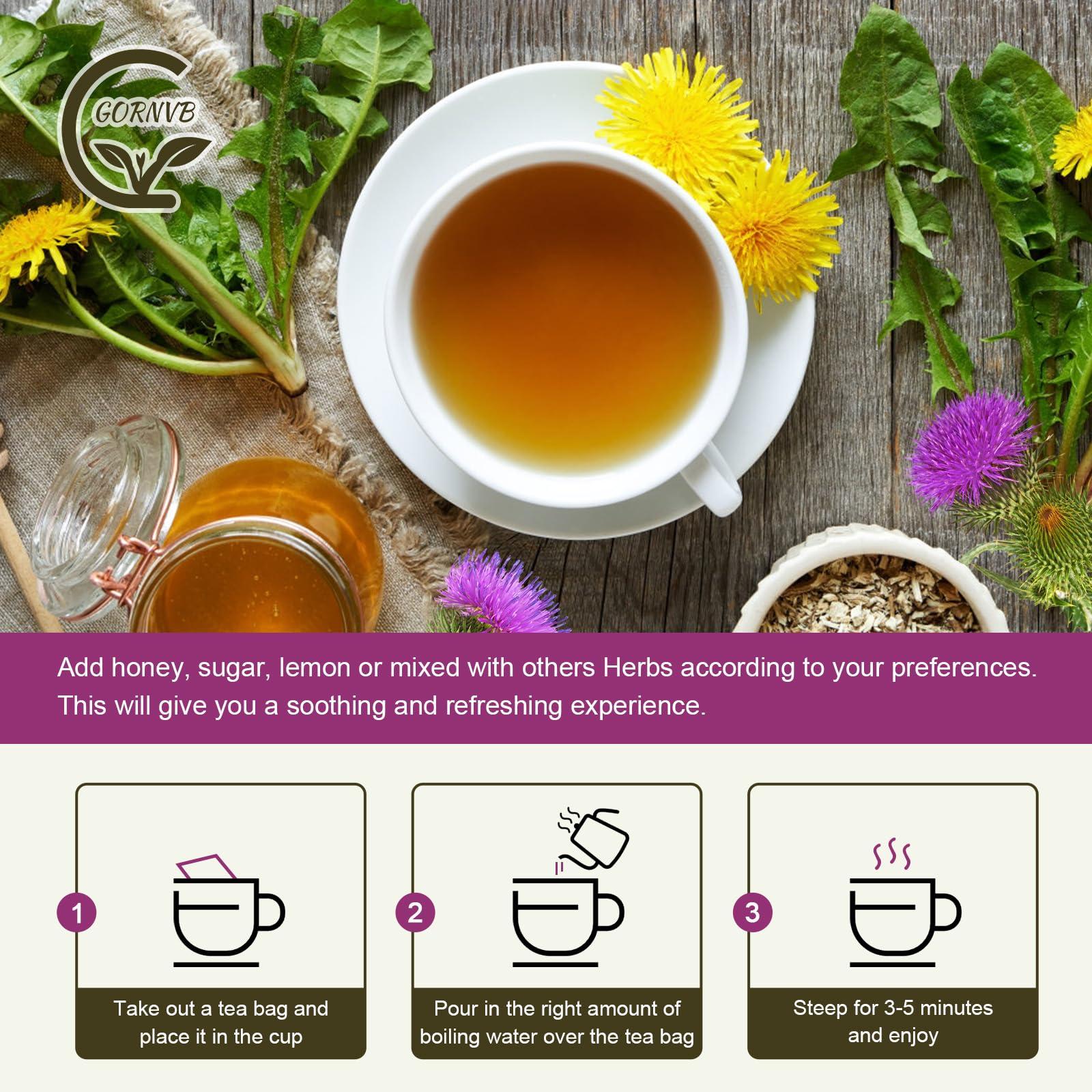 GORNVB

Add honey, sugar, lemon or mixed with others Herbs according to your preferences. This will give you a soothing and refreshing experience.

1

Take out a tea bag and place it in the cup

2

Pour in the right amount of boiling water over the tea bag

3

Steep for 3-5 minutes and enjoy