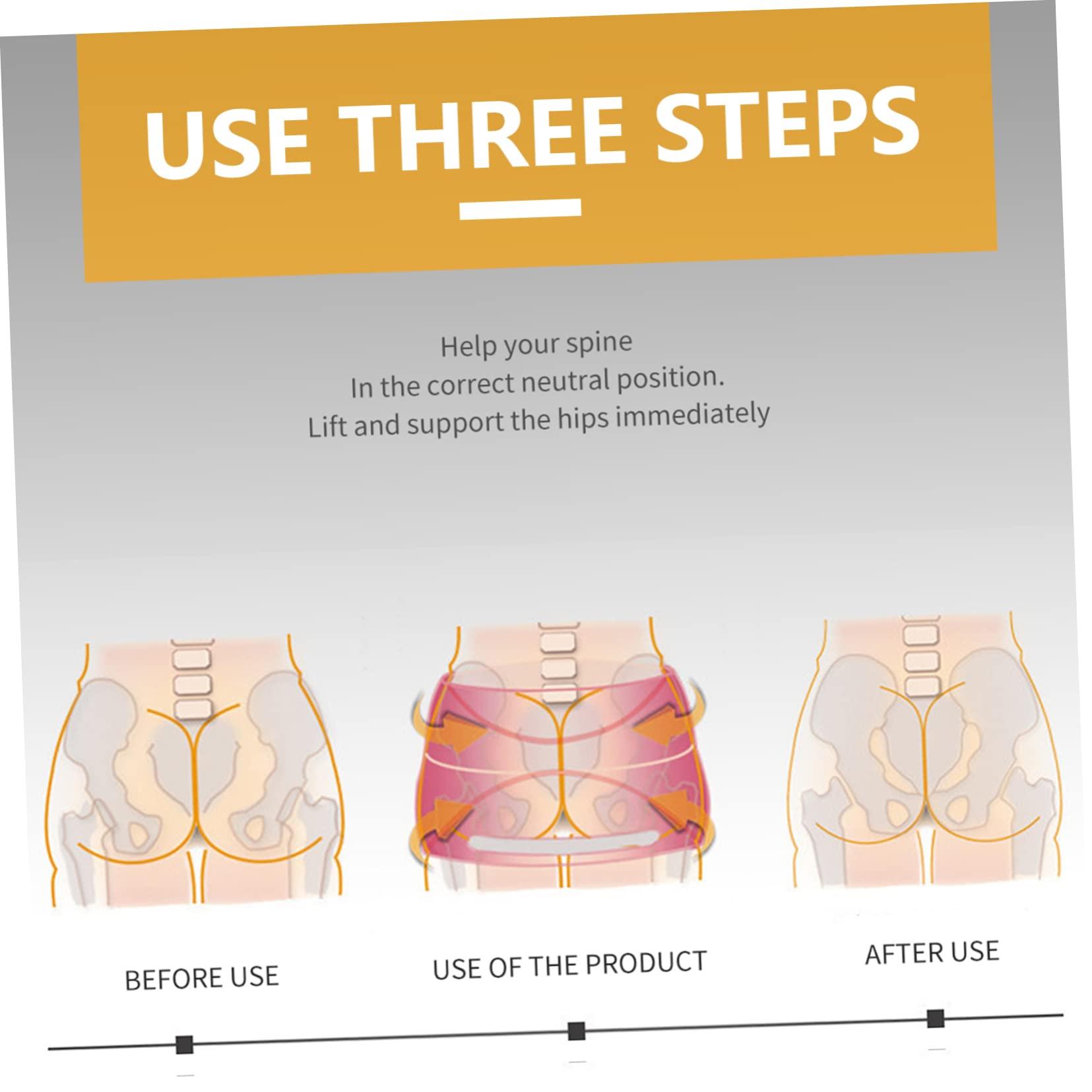 USE THREE STEPS

Help your spine
In the correct neutral position.
Lift and support the hips immediately

BEFORE USE

USE OF THE PRODUCT

AFTER USE