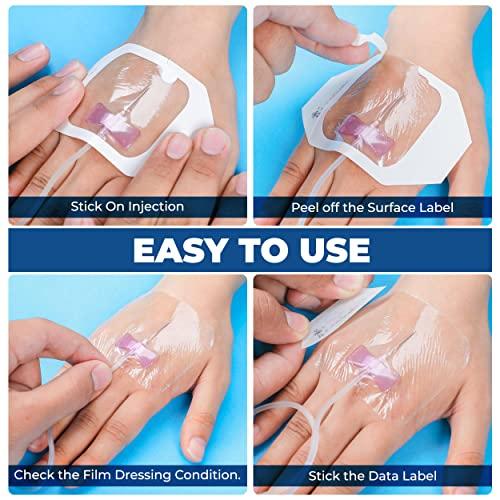 Stick On Injection

Peel off the Surface Label

EASY TO USE

Check the Film Dressing Condition.

Stick the Data Label