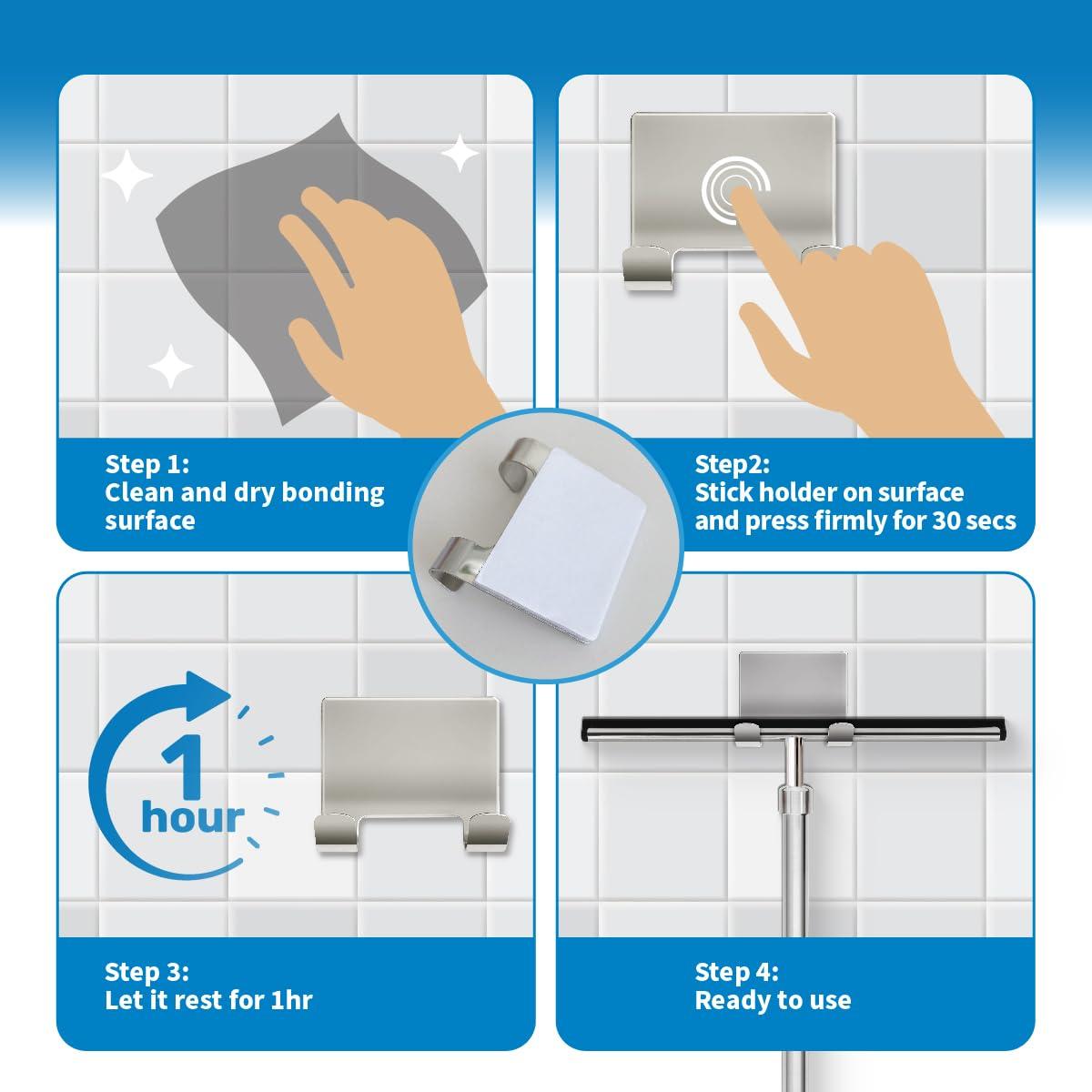 Step 1:
Clean and dry bonding surface

Step2:
Stick holder on surface and press firmly for 30 secs

1 hour

Step 3:
Let it rest for 1hr

Step 4:
Ready to use