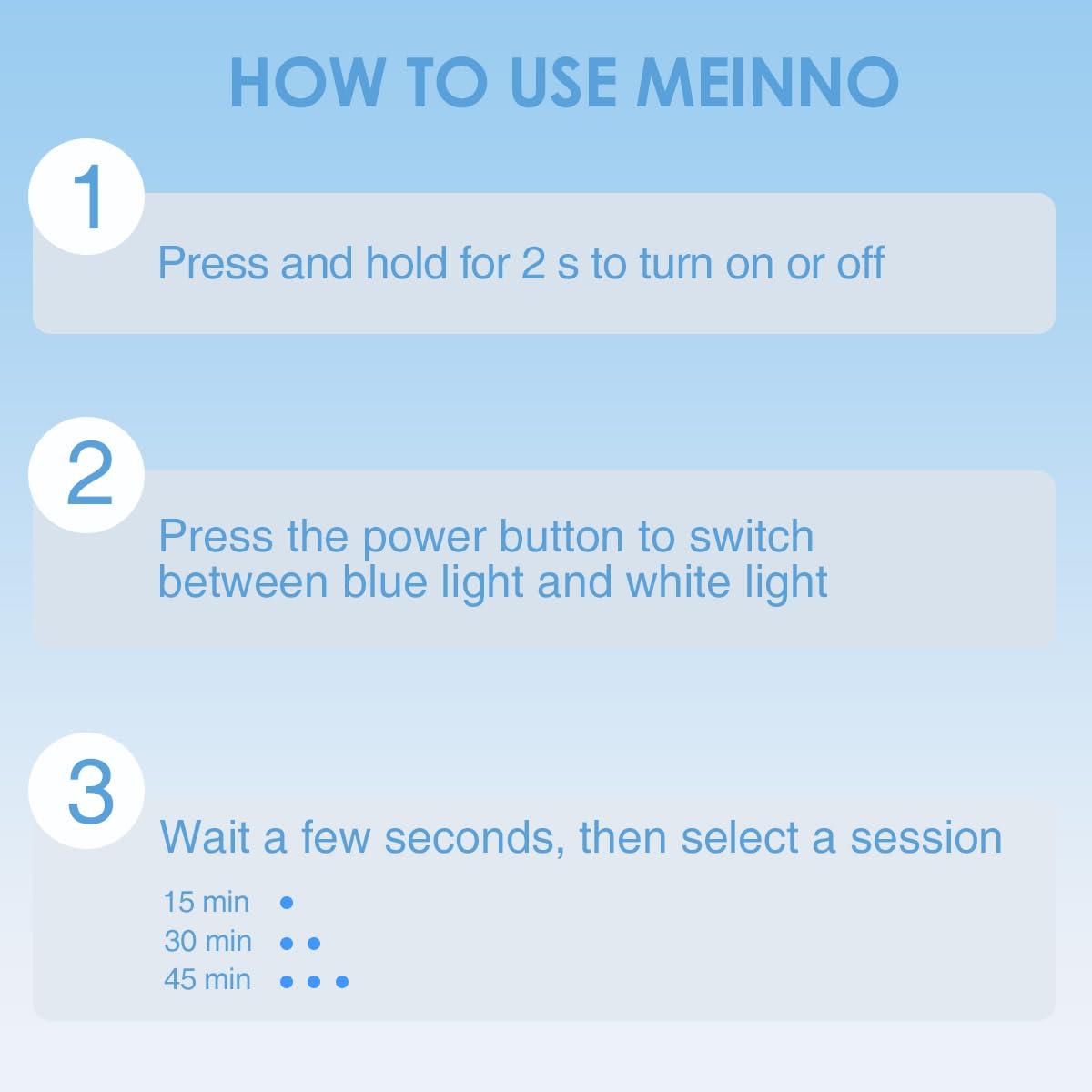 HOW TO USE MEINNO

1

Press and hold for 2 s to turn on or off

2

Press the power button to switch between blue light and white light

3

Wait a few seconds, then select a session

15 min •
30 min • •
45 min • • •