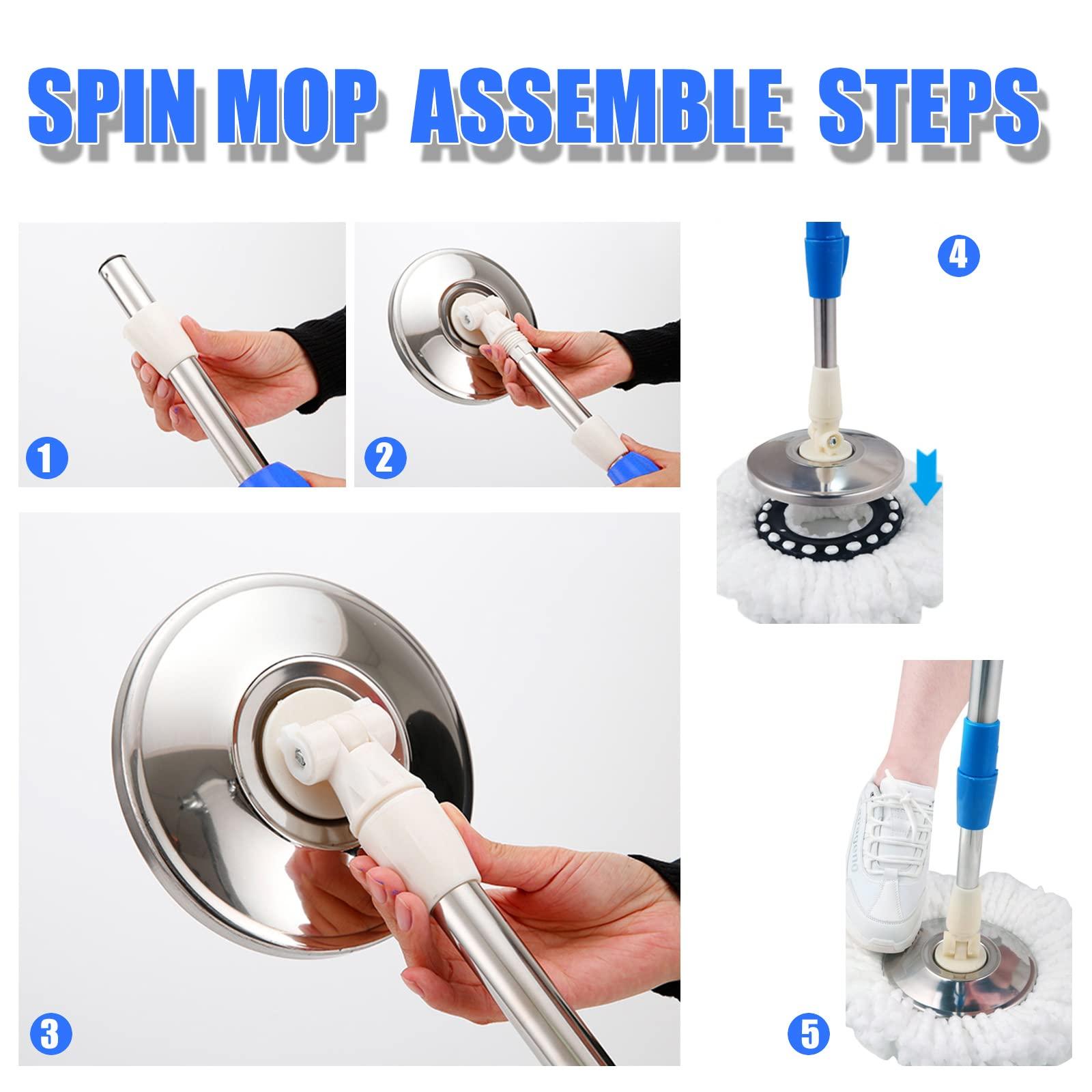 SPIN MOP ASSEMBLE STEPS

1

2

4

3

5