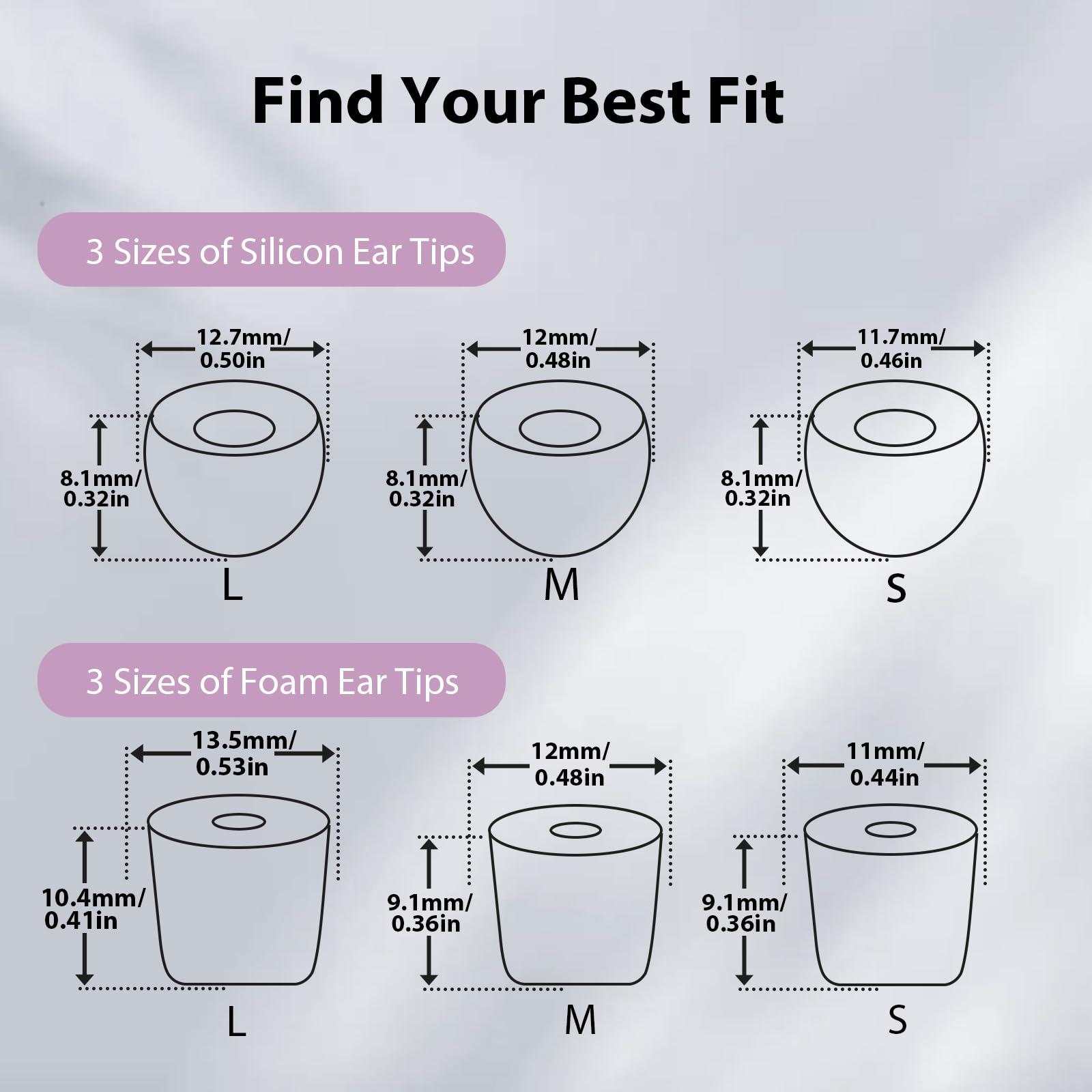 Find Your Best Fit

3 Sizes of Silicon Ear Tips

12.7mm/ 0.50in

8.1mm/ 0.32in

L

12mm/ 0.48in

8.1mm/ 0.32in

M

11.7mm/ 0.46in

8.1mm/ 0.32in

S

3 Sizes of Foam Ear Tips

13.5mm/ 0.53in

10.4mm/ 0.41in

L

12mm/ 0.48in

9.1mm/ 0.36in

M

11mm/ 0.44in

9.1mm/ 0.36in

S