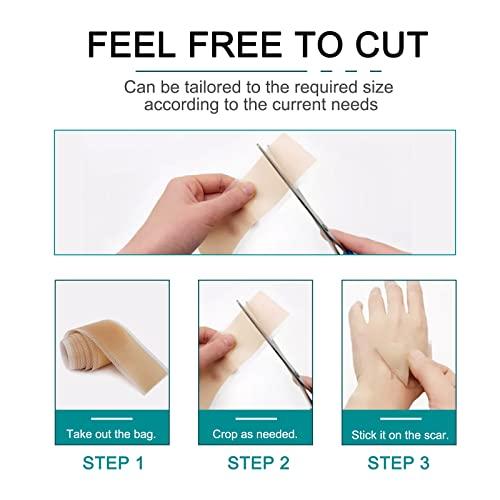 FEEL FREE TO CUT

Can be tailored to the required size according to the current needs

Take out the bag.

STEP 1

Crop as needed.

STEP 2

Stick it on the scar.

STEP 3