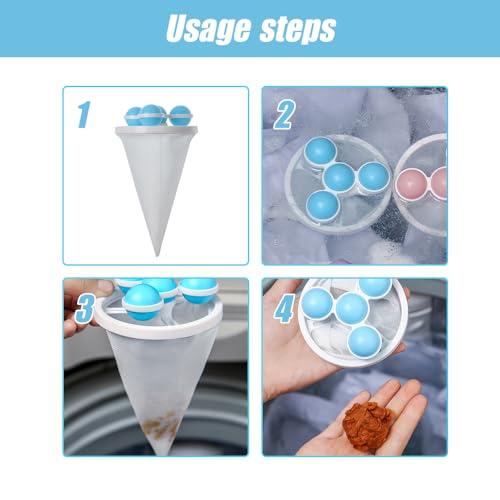 Usage steps

1

2

3

4