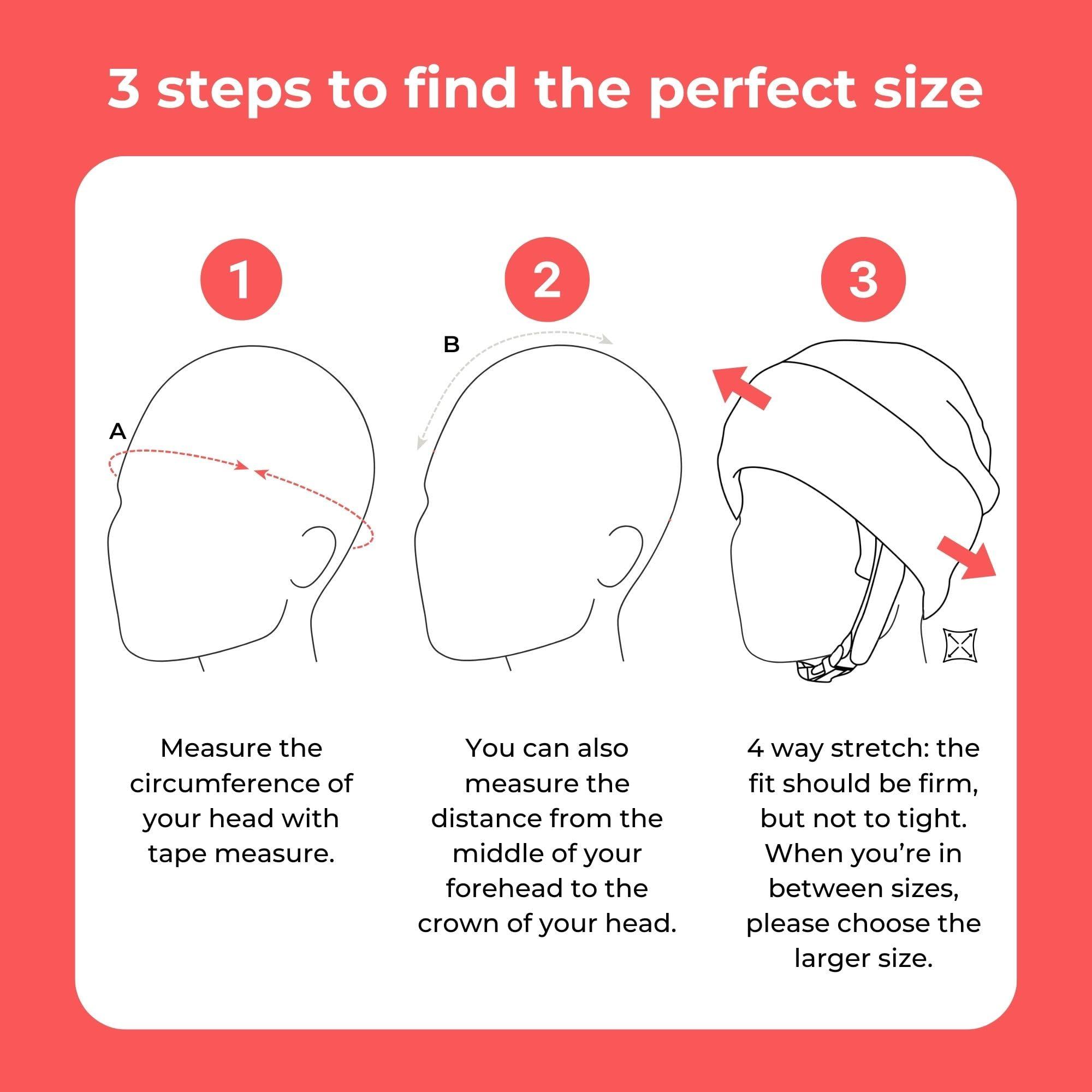 3 steps to find the perfect size

1

A

Measure the circumference of your head with tape measure.

2

B

You can also measure the distance from the middle of your forehead to the crown of your head.

3

4 way stretch: the fit should be firm, but not to tight. When you're in between sizes, please choose the larger size.