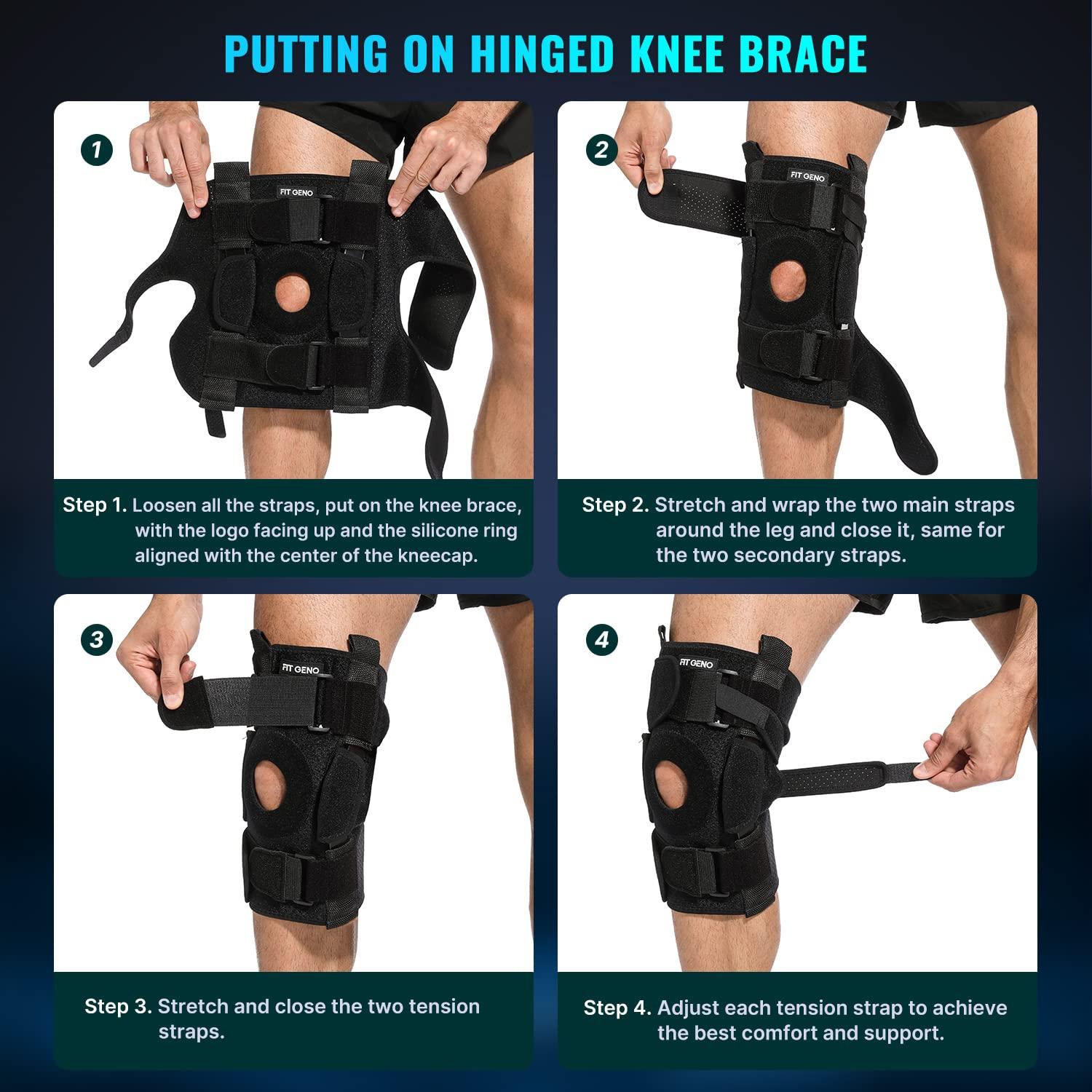 PUTTING ON HINGED KNEE BRACE

1

FIT GENO

Step 1. Loosen all the straps, put on the knee brace, with the logo facing up and the silicone ring aligned with the center of the kneecap.

2

FIT GENO

Step 2. Stretch and wrap the two main straps around the leg and close it, same for the two secondary straps.

3

FIT GENO

Step 3. Stretch and close the two tension straps.

4

FIT GENO

Step 4. Adjust each tension strap to achieve the best comfort and support.