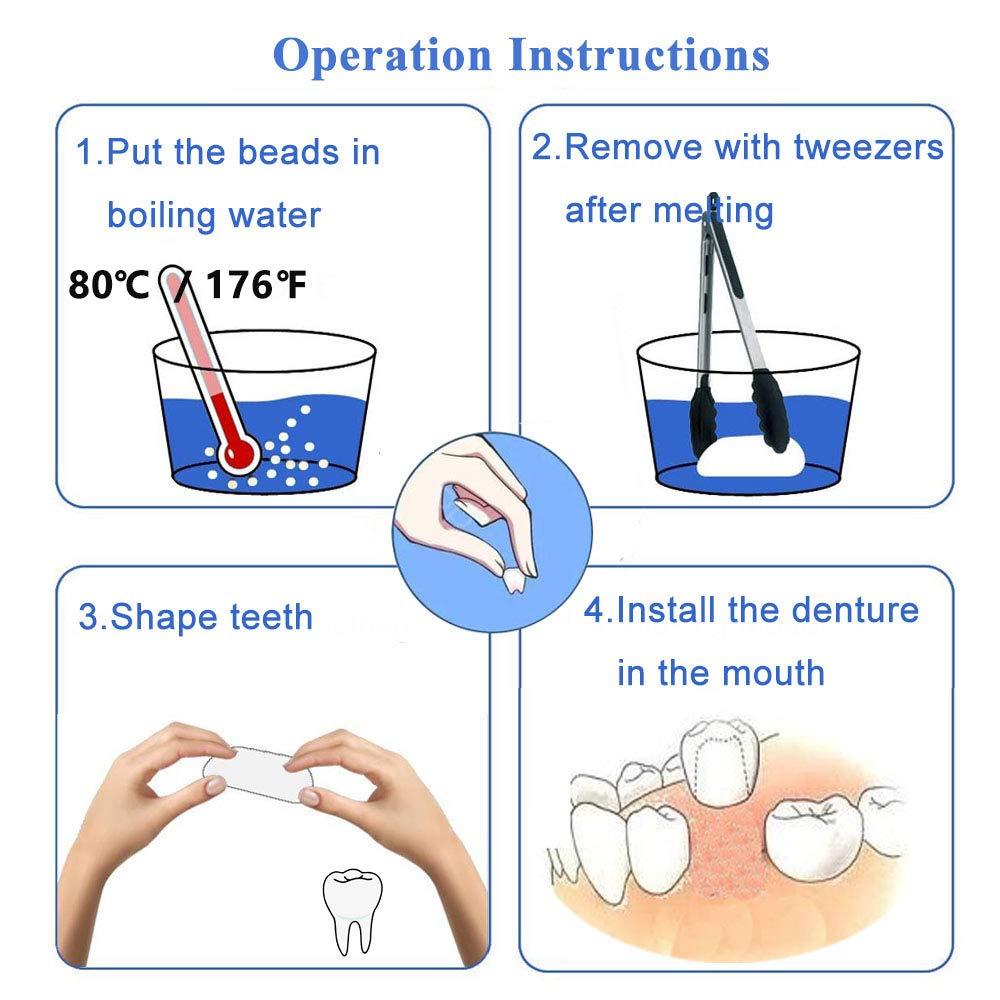 Operation Instructions

1.Put the beads in boiling water

80℃ / 176℉

2.Remove with tweezers after melting

3.Shape teeth

4.Install the denture in the mouth