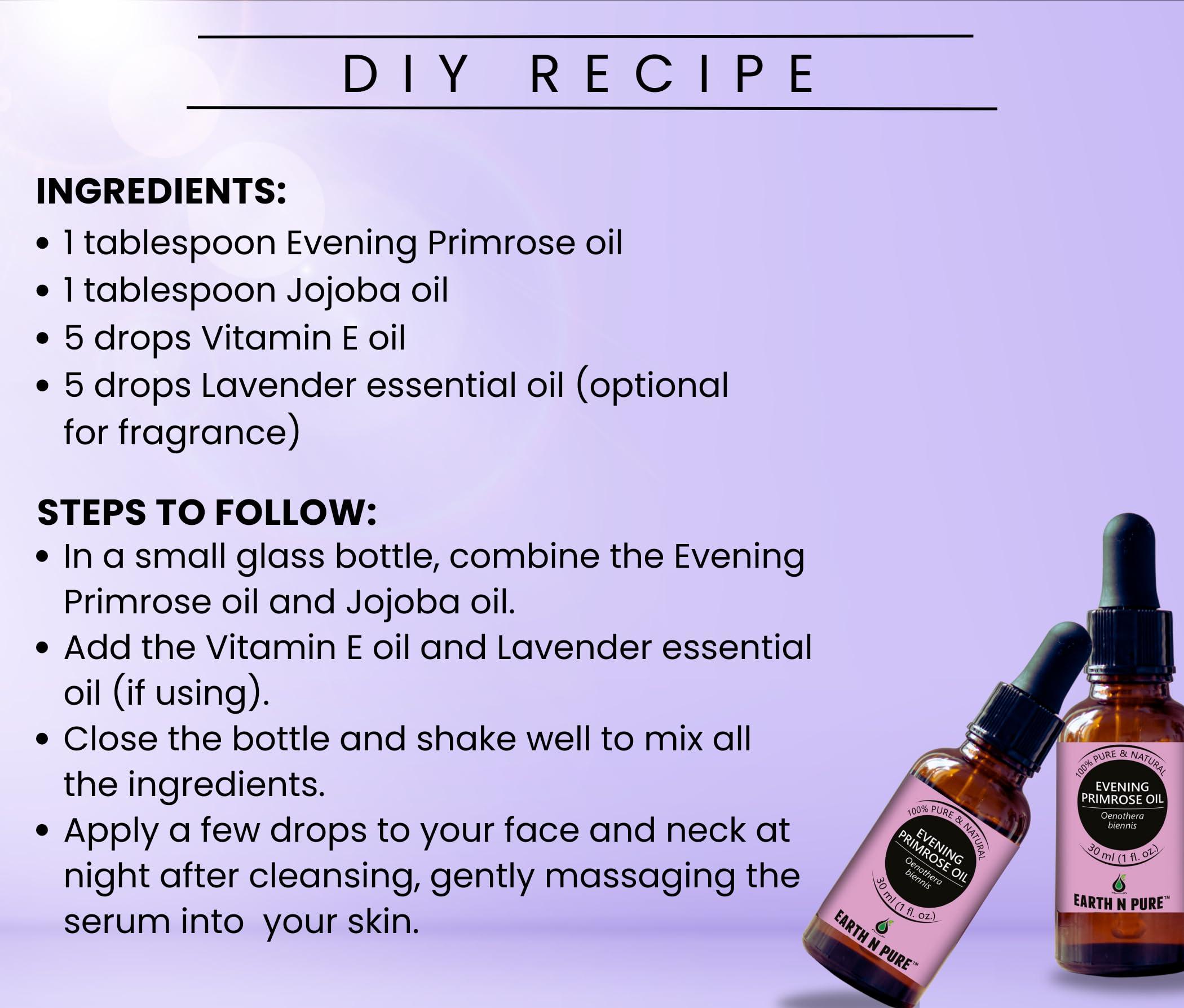 DIY RECIPE

INGREDIENTS:
• 1 tablespoon Evening Primrose oil
• 1 tablespoon Jojoba oil
• 5 drops Vitamin E oil
• 5 drops Lavender essential oil (optional for fragrance)

STEPS TO FOLLOW:
• In a small glass bottle, combine the Evening Primrose oil and Jojoba oil.
• Add the Vitamin E oil and Lavender essential oil (if using).
• Close the bottle and shake well to mix all the ingredients.
• Apply a few drops to your face and neck at night after cleansing, gently massaging the serum into your skin.

100% PURE & NATURAL
EVENING PRIMROSE OIL
Oenothera biennis
30 ml (1 fl. oz.)
EARTH N PURE™

100% PURE & NATURAL
EVENING PRIMROSE OIL
Oenothera biennis
30 ml (1 fl. oz.)
EARTH N PURE™