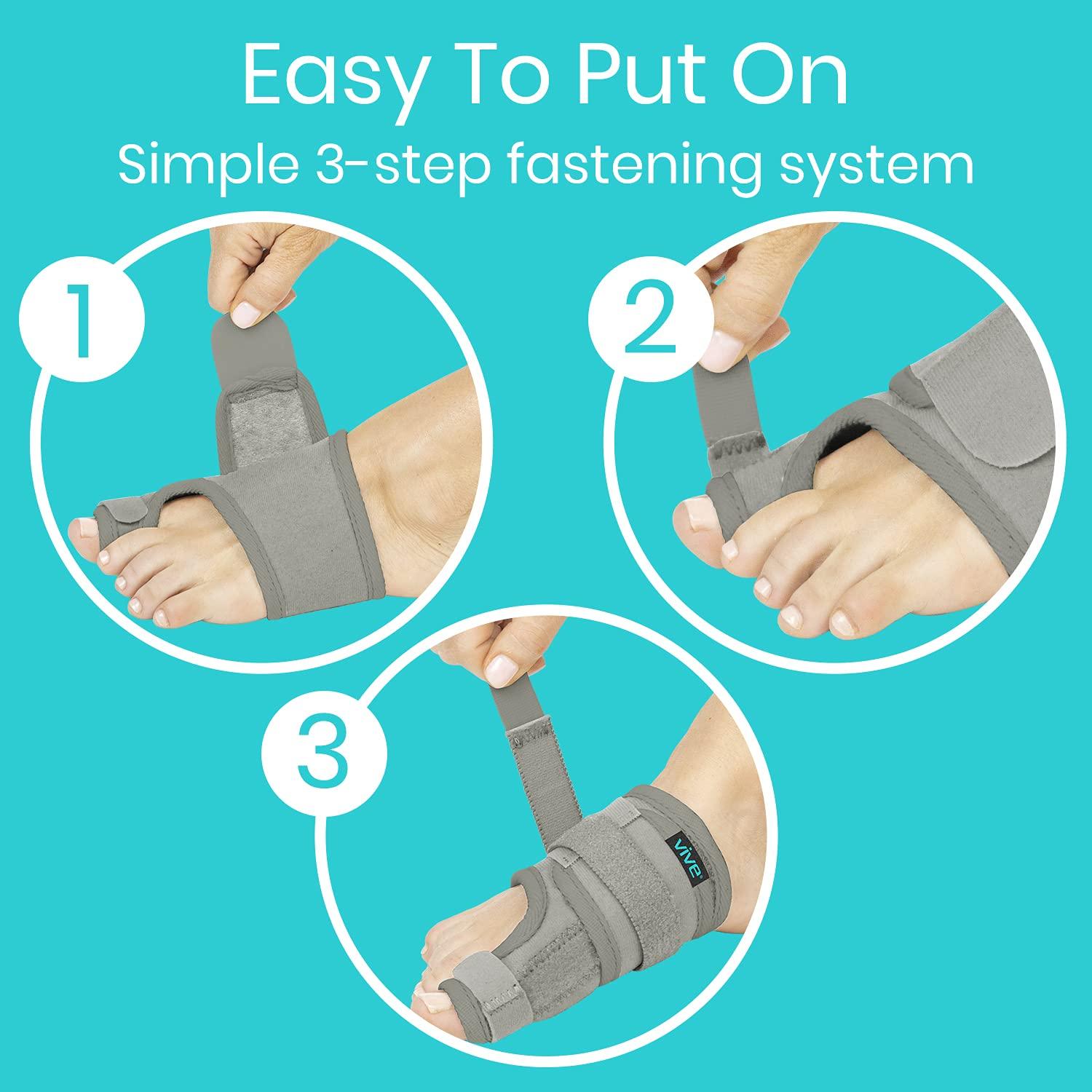 Easy To Put On

Simple 3-step fastening system

1

2

3

vive