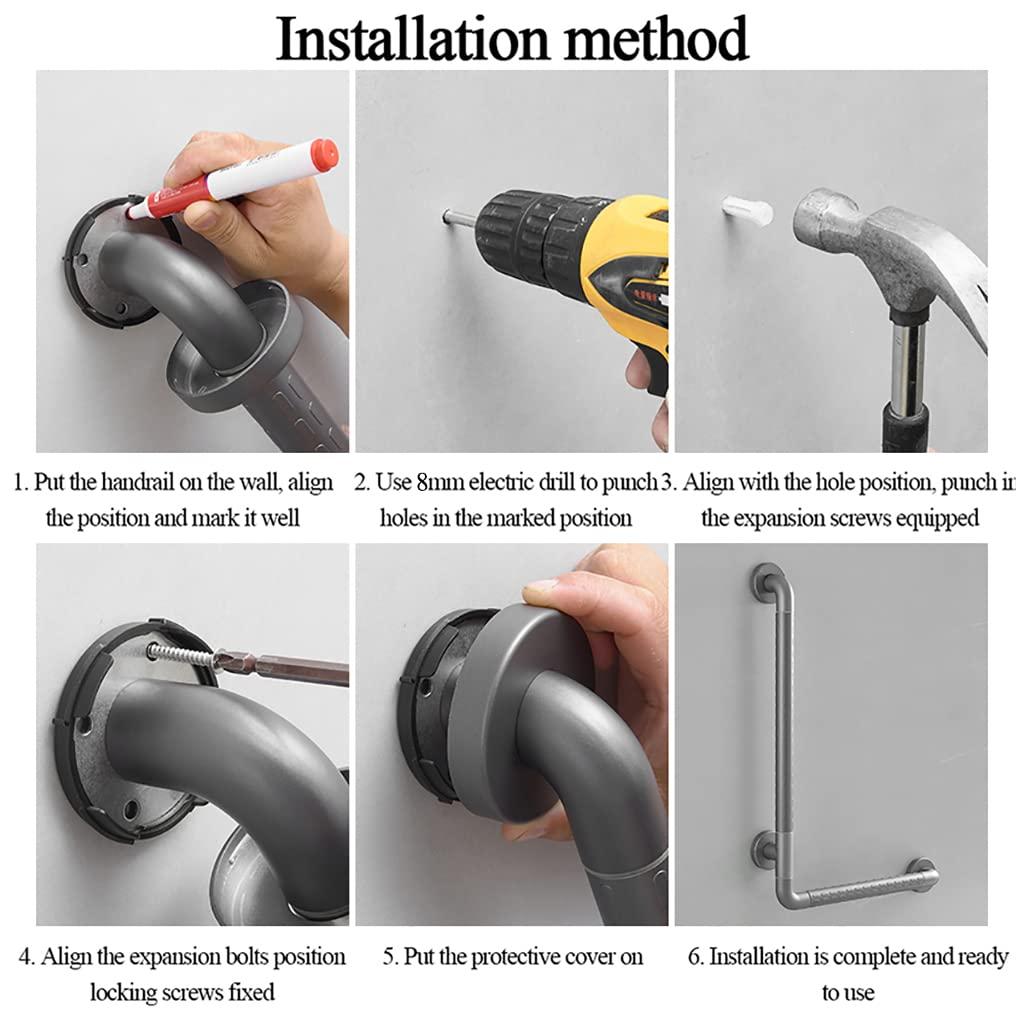 Installation method

1. Put the handrail on the wall, align the position and mark it well

2. Use 8mm electric drill to punch holes in the marked position

3. Align with the hole position, punch in the expansion screws equipped

4. Align the expansion bolts position locking screws fixed

5. Put the protective cover on

6. Installation is complete and ready to use