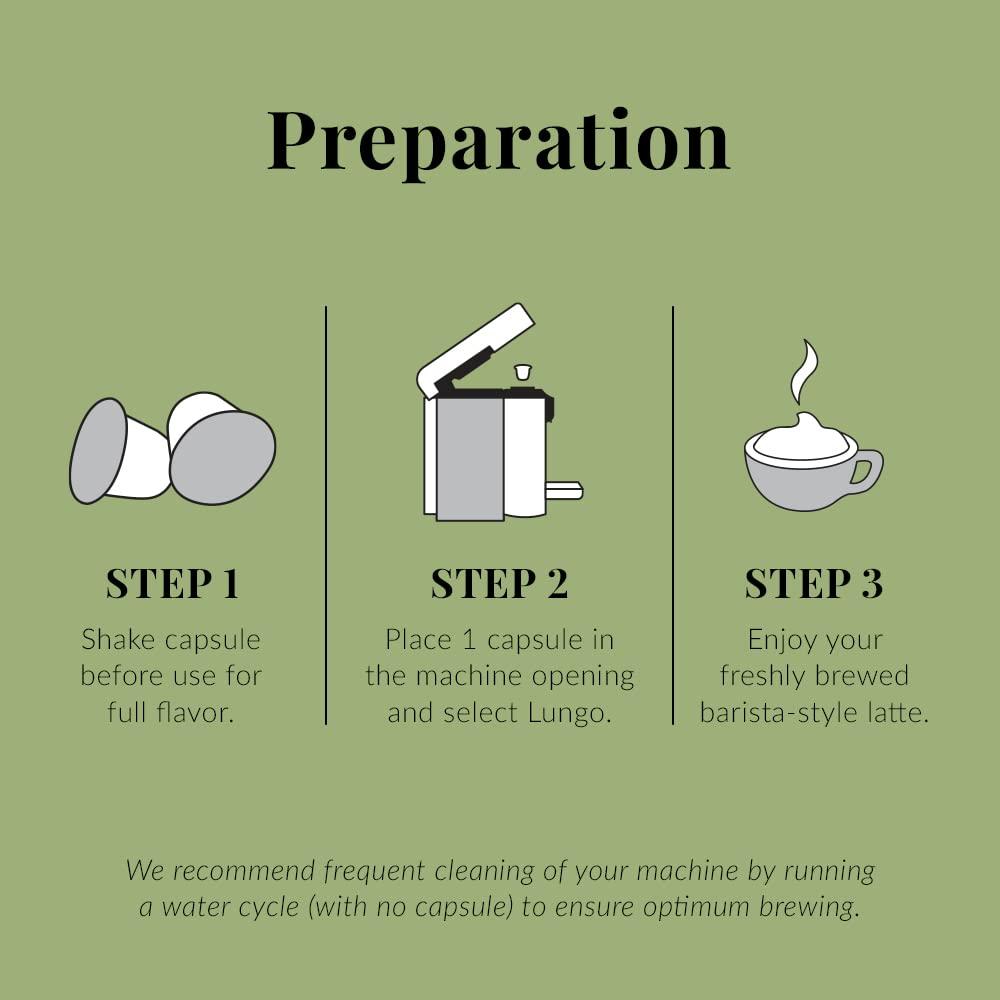 Preparation

STEP 1
Shake capsule before use for full flavor.

STEP 2
Place 1 capsule in the machine opening and select Lungo.

STEP 3
Enjoy your freshly brewed barista-style latte.

We recommend frequent cleaning of your machine by running a water cycle (with no capsule) to ensure optimum brewing.