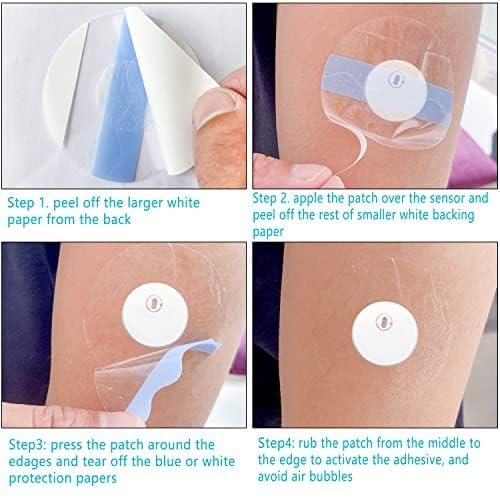 Step 1. peel off the larger white paper from the back

Step 2. apple the patch over the sensor and peel off the rest of smaller white backing paper

Step3: press the patch around the edages and tear off the blue or white protection papers

Step4: rub the patch from the middle to the edge to activate the adhesive, and avoid air bubbles